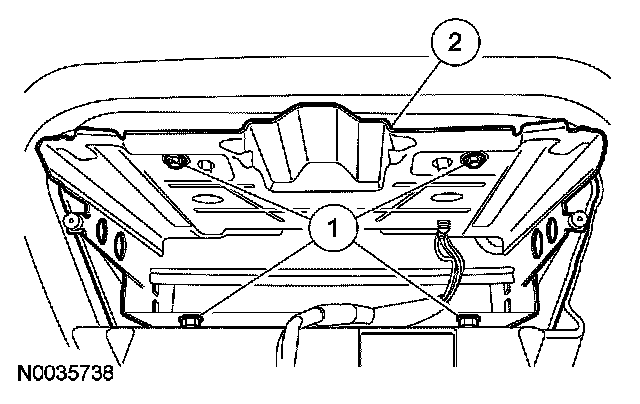 2

1

N0035738