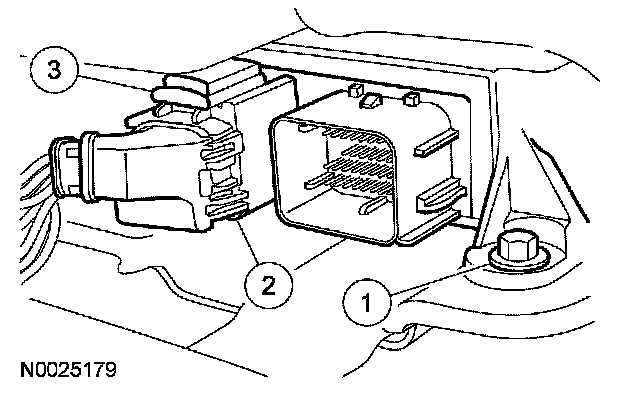 3
2
1
N0025179