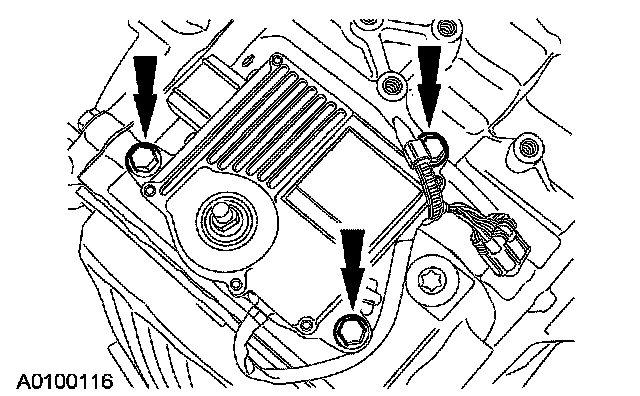 A0100116