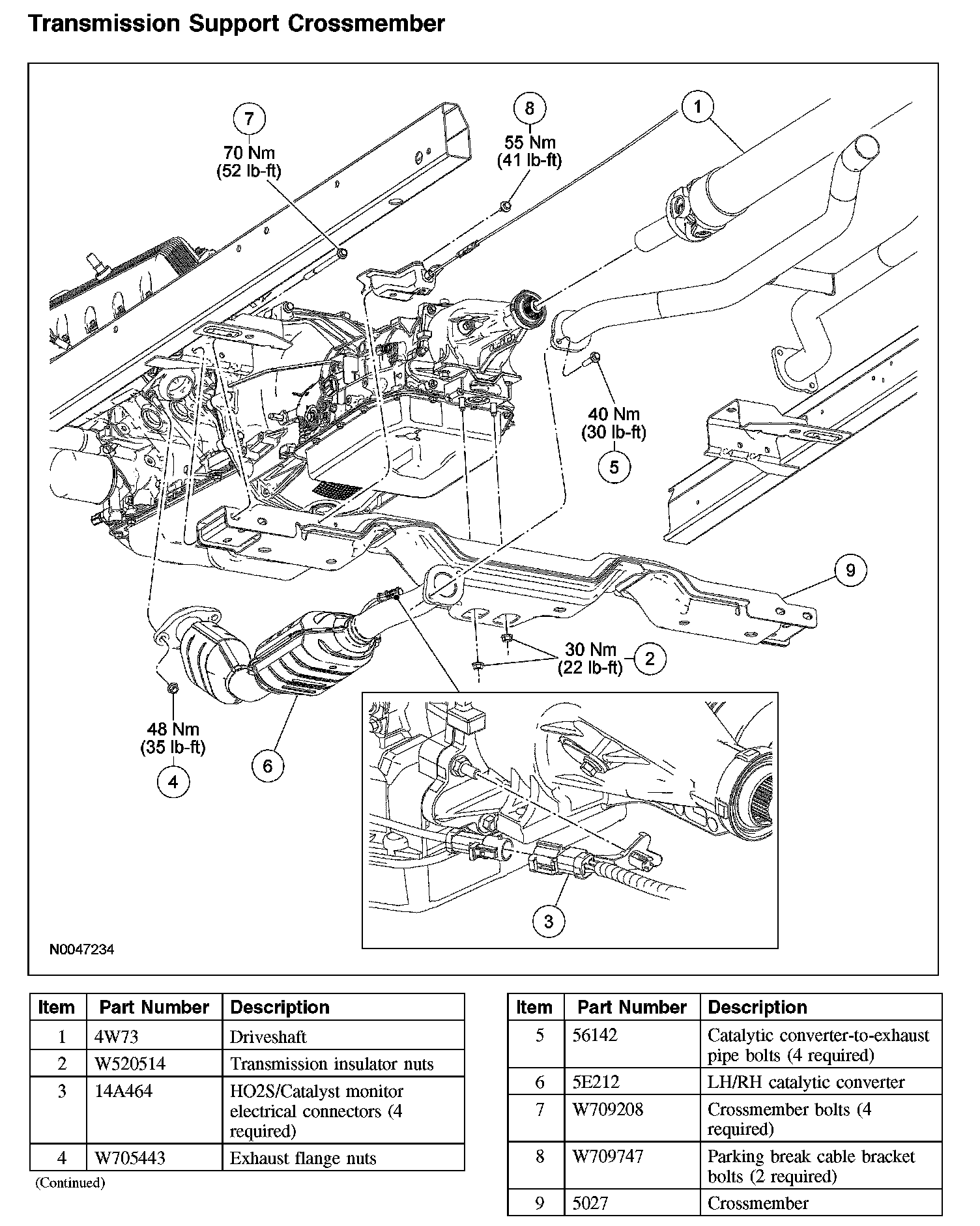 Transmission Support Crossmember

7
70 Nm
(52 lb-ft)

8
55 Nm
(41 lb-ft)

1

40 Nm
(30 lb-ft)
5

9

30 Nm
(22 lb-ft)
2

48 Nm
(35 lb-ft)
4

6

3

N0047234

| Item | Part Number | Description |
|---|---|---|
| 1 | 4W73 | Driveshaft |
| 2 | W520514 | Transmission insulator nuts |
| 3 | 14A464 | HO2S/Catalyst monitor electrical connectors (4 required) |
| 4 | W705443 | Exhaust flange nuts |

(Continued)

| Item | Part Number | Description |
|---|---|---|
| 5 | 56142 | Catalytic converter-to-exhaust pipe bolts (4 required) |
| 6 | 5E212 | LH/RH catalytic converter |
| 7 | W709208 | Crossmember bolts (4 required) |
| 8 | W709747 | Parking break cable bracket bolts (2 required) |
| 9 | 5027 | Crossmember |