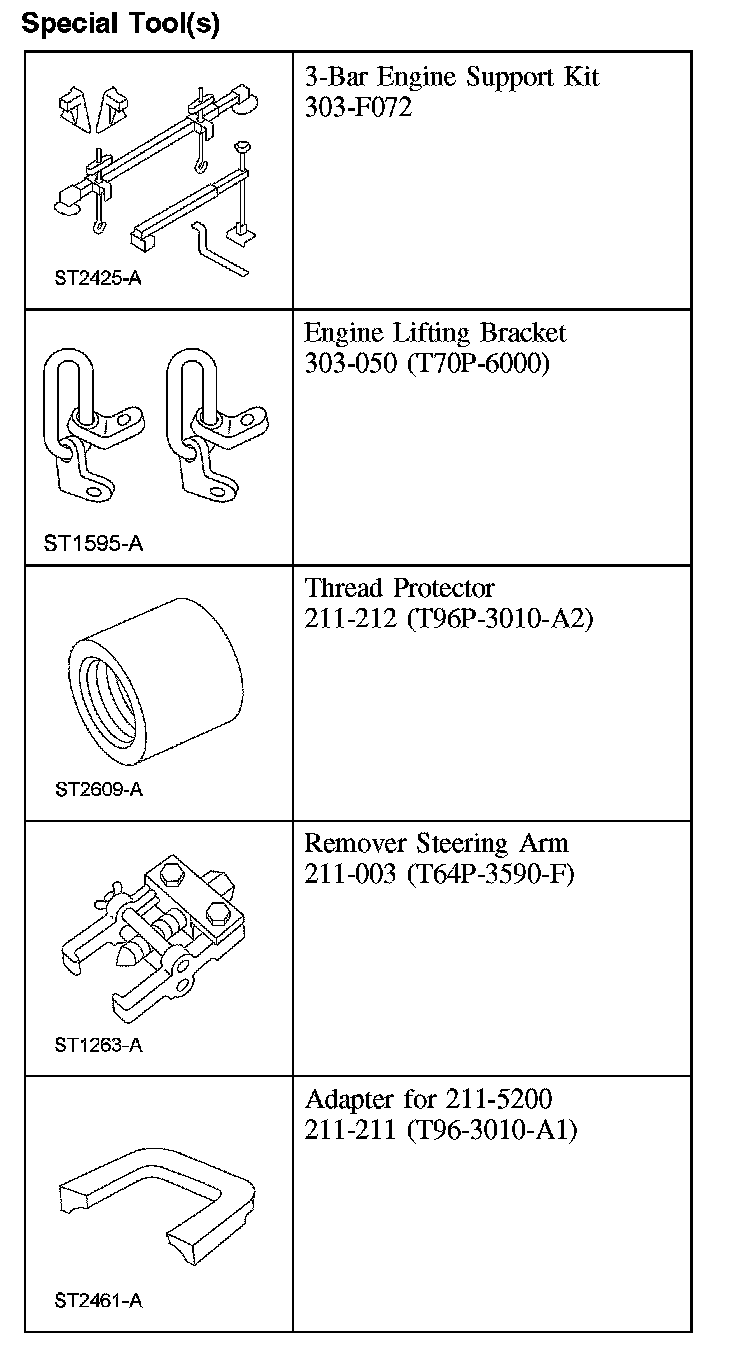 Special Tool(s)

| | |
|---|---|
| ST2425-A | 3-Bar Engine Support Kit 303-F072 |
| ST1595-A | Engine Lifting Bracket 303-050 (T70P-6000) |
| ST2609-A | Thread Protector 211-212 (T96P-3010-A2) |
| ST1263-A | Remover Steering Arm 211-003 (T64P-3590-F) |
| ST2461-A | Adapter for 211-5200 211-211 (T96-3010-A1) |