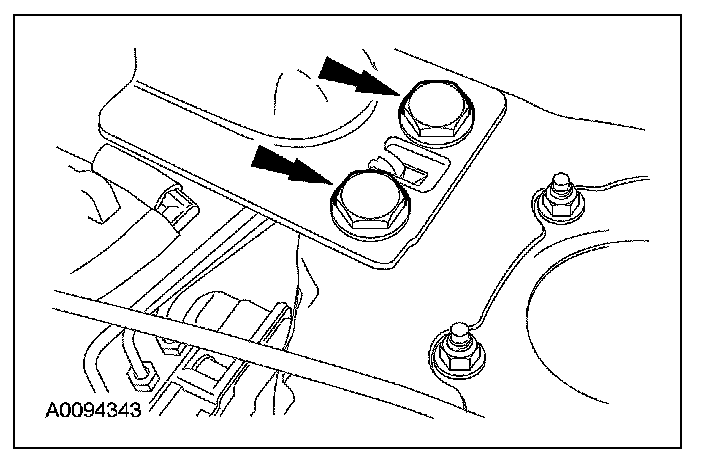 A0094343