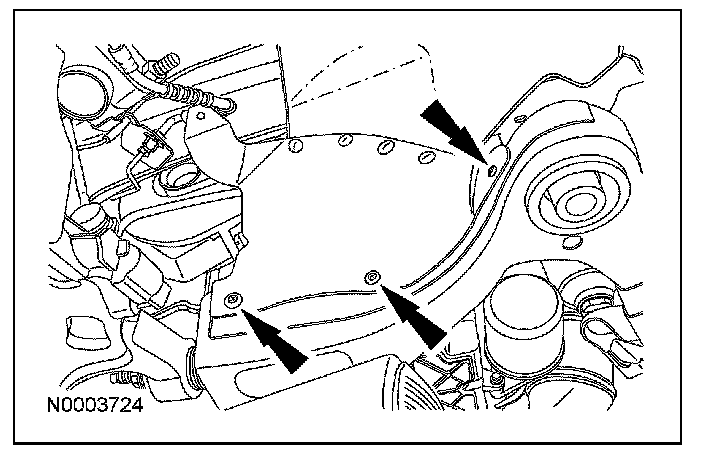 N0003724