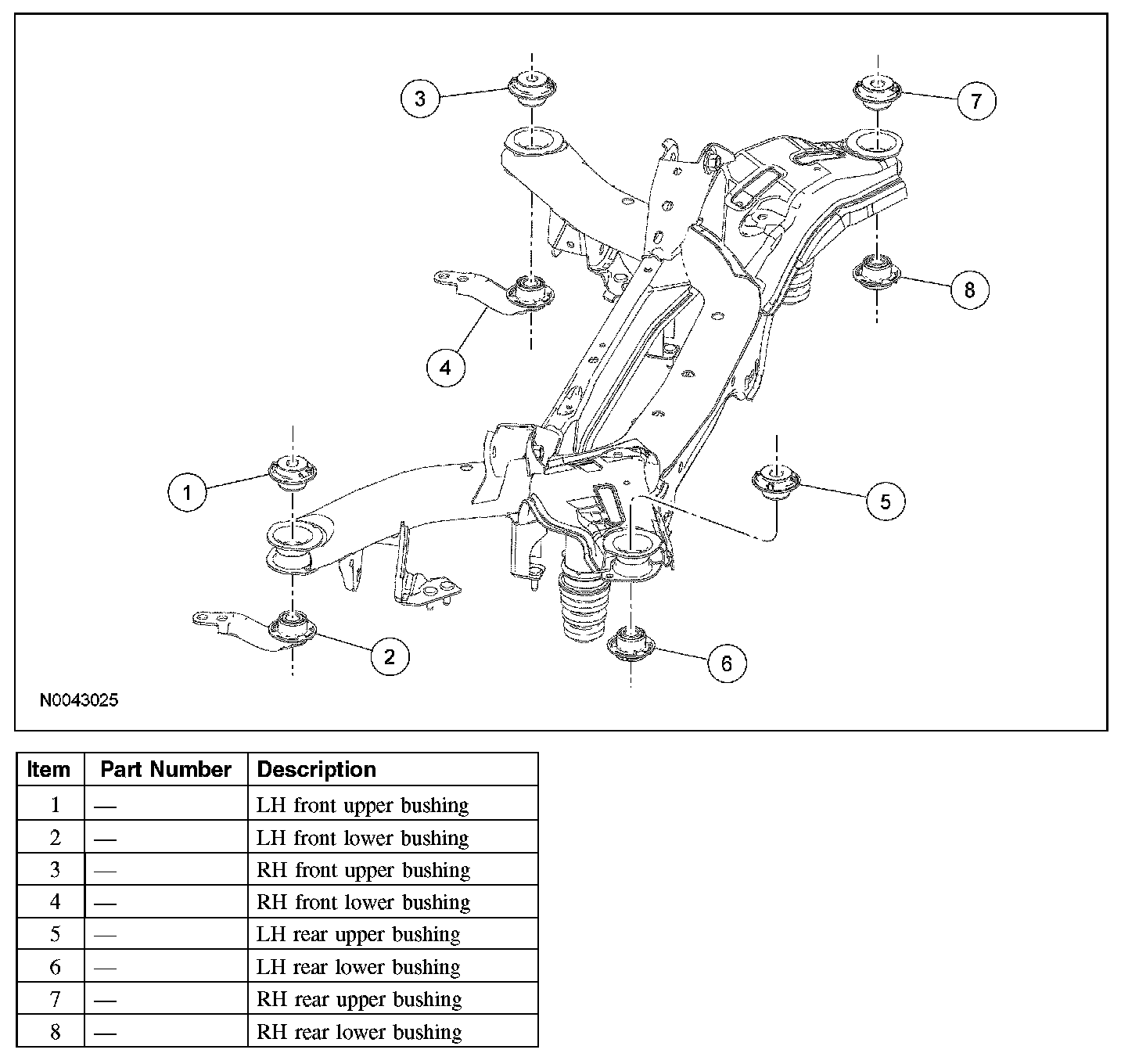 3
7
8
4
1
5
2
6
N0043025

| Item | Part Number | Description |
|---|---|---|
| 1 | — | LH front upper bushing |
| 2 | — | LH front lower bushing |
| 3 | — | RH front upper bushing |
| 4 | — | RH front lower bushing |
| 5 | — | LH rear upper bushing |
| 6 | — | LH rear lower bushing |
| 7 | — | RH rear upper bushing |
| 8 | — | RH rear lower bushing |