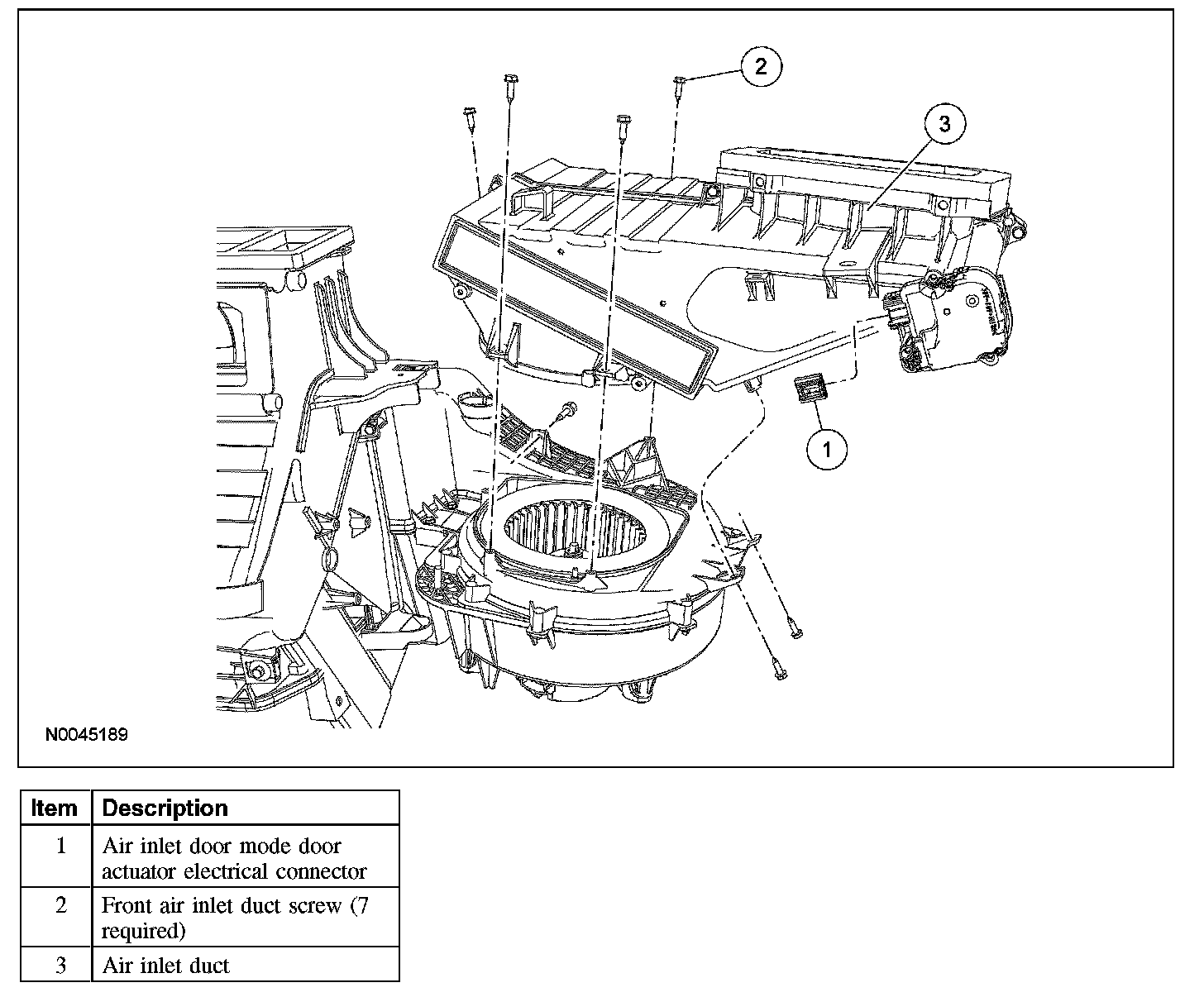 2

3

1

N0045189

| Item | Description |
|---|---|
| 1 | Air inlet door mode door actuator electrical connector |
| 2 | Front air inlet duct screw (7 required) |
| 3 | Air inlet duct |