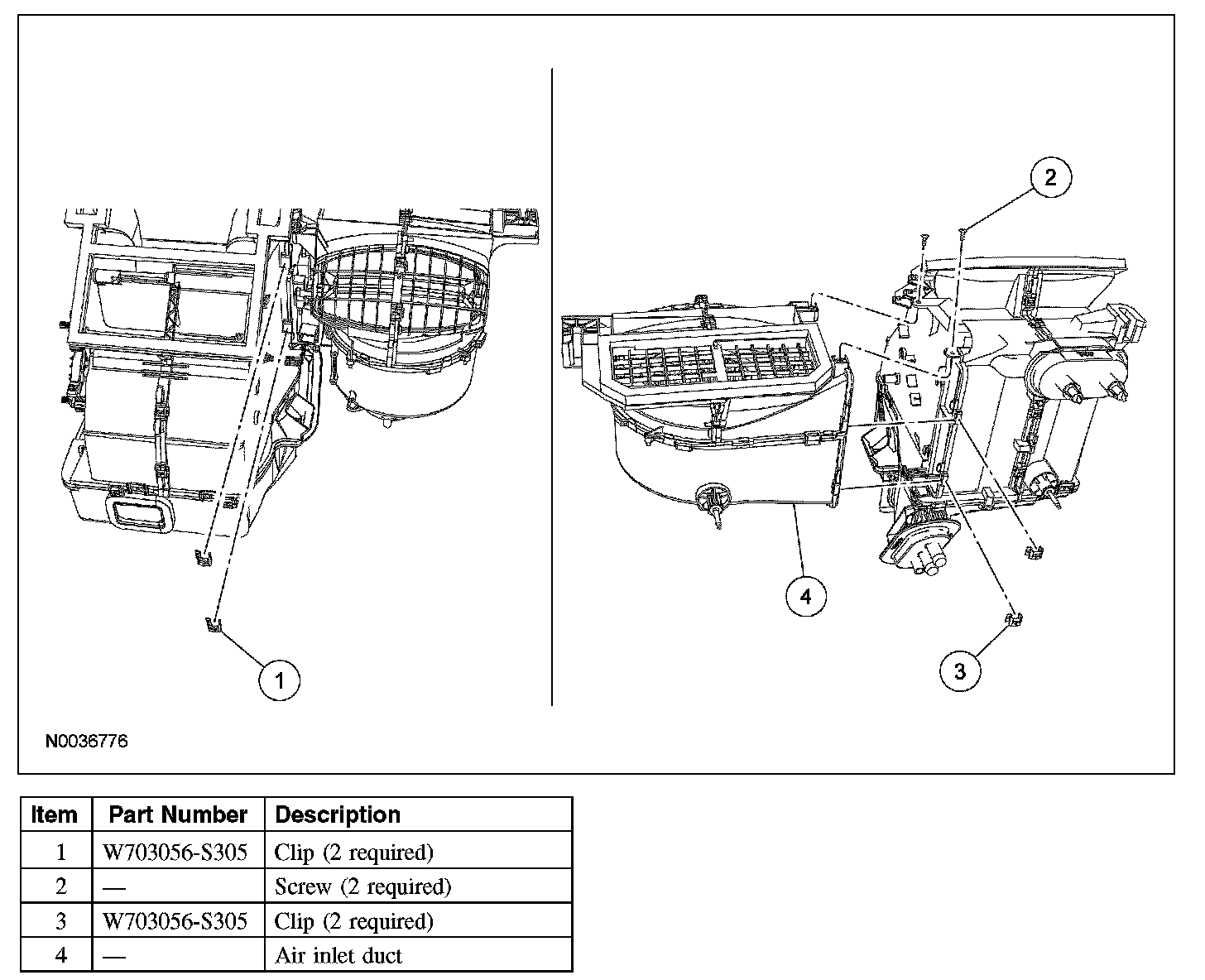 2

4

3

1

N0036776

| Item | Part Number | Description |
|---|---|---|
| 1 | W703056-S305 | Clip (2 required) |
| 2 | — | Screw (2 required) |
| 3 | W703056-S305 | Clip (2 required) |
| 4 | — | Air inlet duct |