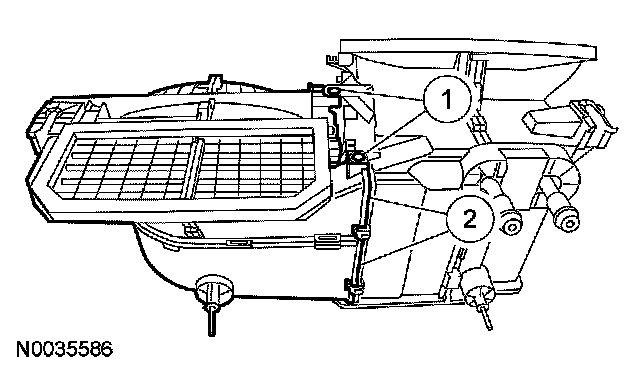 1
2
N0035586