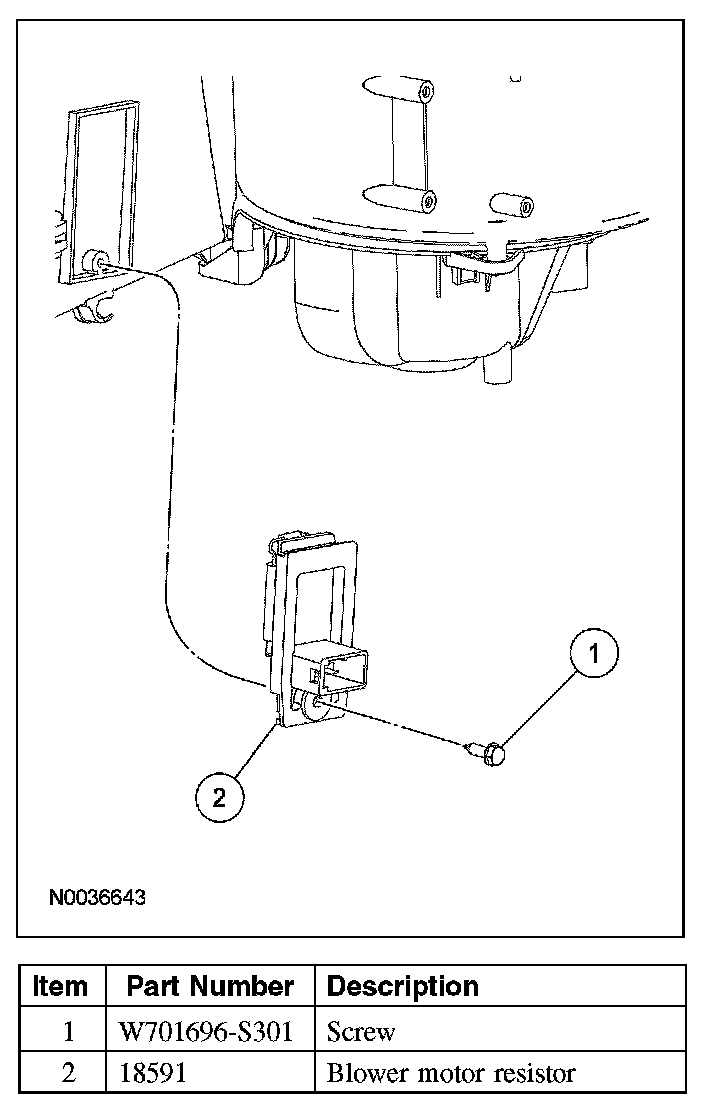 1

2

N0036643

| Item | Part Number | Description |
|---|---|---|
| 1 | W701696-S301 | Screw |
| 2 | 18591 | Blower motor resistor |