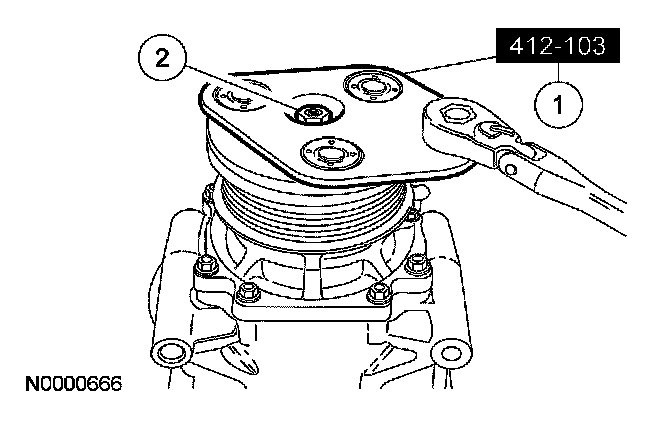 2

412-103

1

N0000666