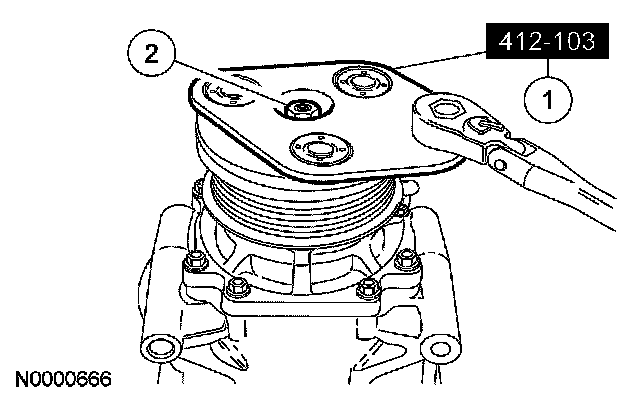 2

412-103

1

N0000666