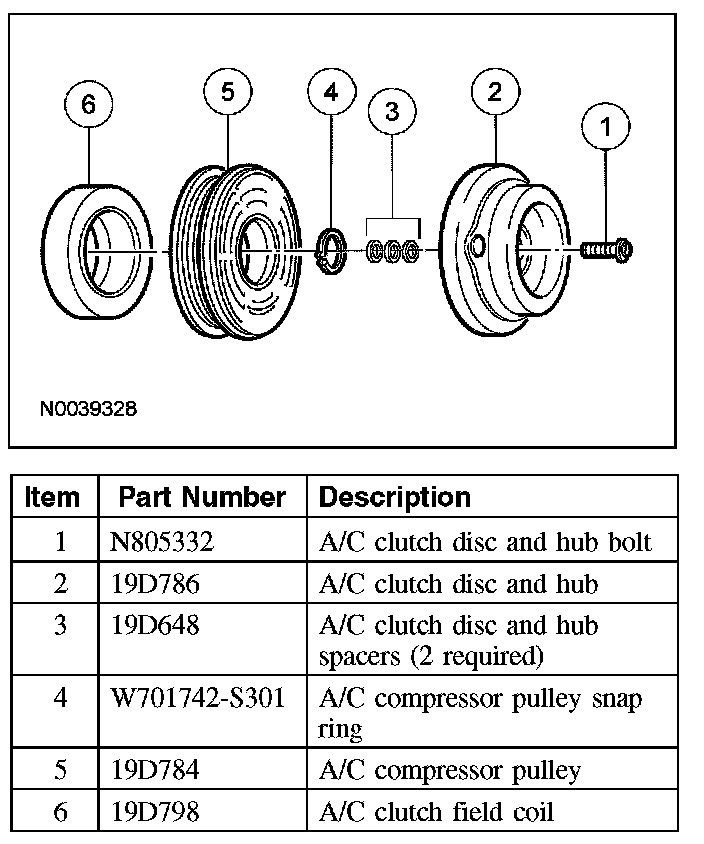 6 5 4 3 2 1

N0039328

| Item | Part Number | Description |
|---|---|---|
| 1 | N805332 | A/C clutch disc and hub bolt |
| 2 | 19D786 | A/C clutch disc and hub |
| 3 | 19D648 | A/C clutch disc and hub spacers (2 required) |
| 4 | W701742-S301 | A/C compressor pulley snap ring |
| 5 | 19D784 | A/C compressor pulley |
| 6 | 19D798 | A/C clutch field coil |