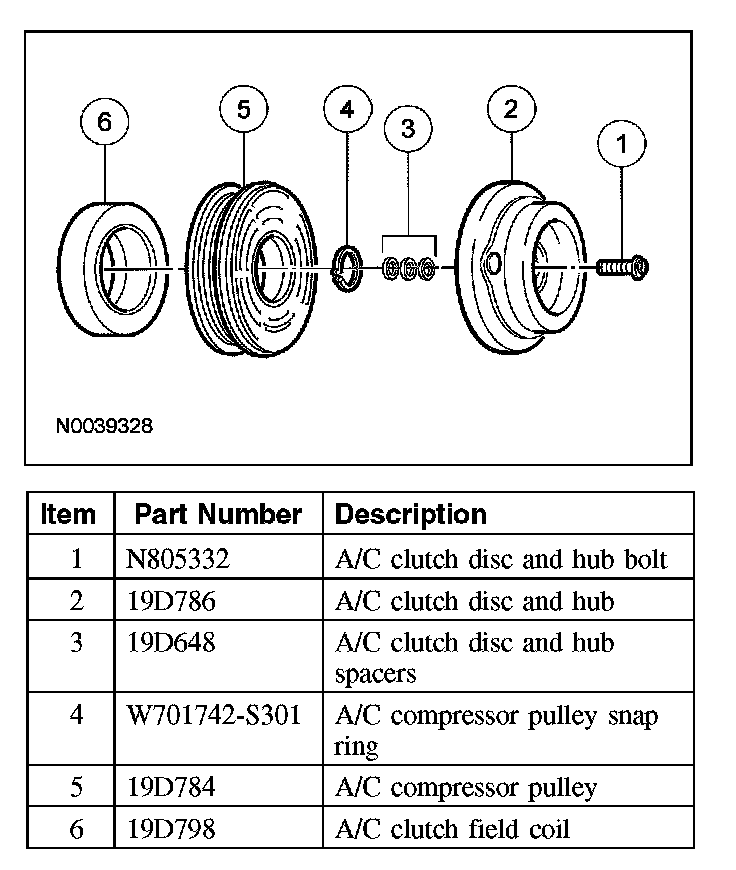 6
5
4
3
2
1

N0039328

| Item | Part Number | Description |
|---|---|---|
| 1 | N805332 | A/C clutch disc and hub bolt |
| 2 | 19D786 | A/C clutch disc and hub |
| 3 | 19D648 | A/C clutch disc and hub spacers |
| 4 | W701742-S301 | A/C compressor pulley snap ring |
| 5 | 19D784 | A/C compressor pulley |
| 6 | 19D798 | A/C clutch field coil |