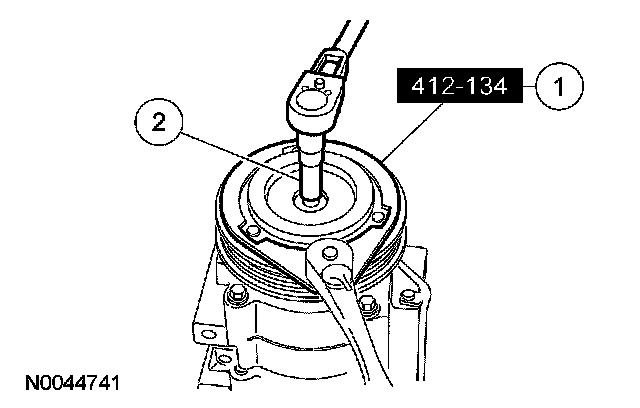 412-134

1

2

N0044741