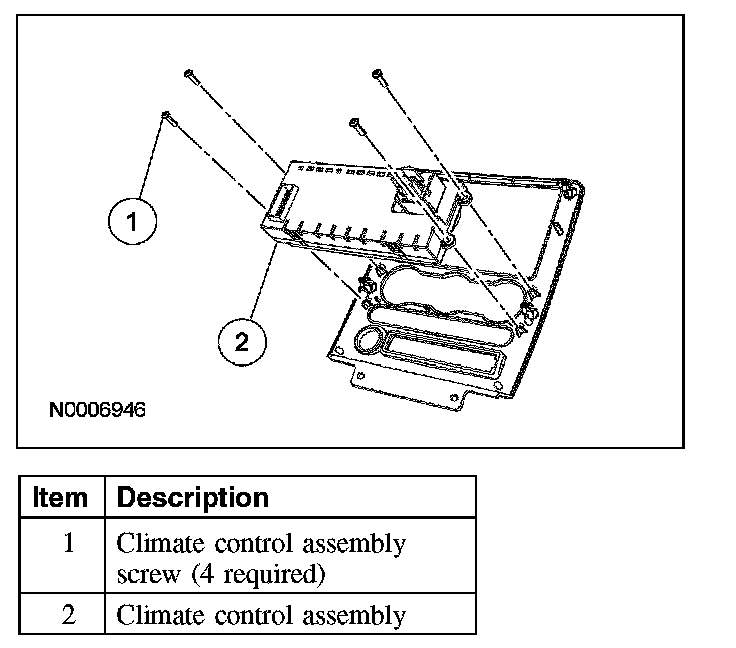 1

2

N0006946

| Item | Description |
|---|---|
| 1 | Climate control assembly screw (4 required) |
| 2 | Climate control assembly |