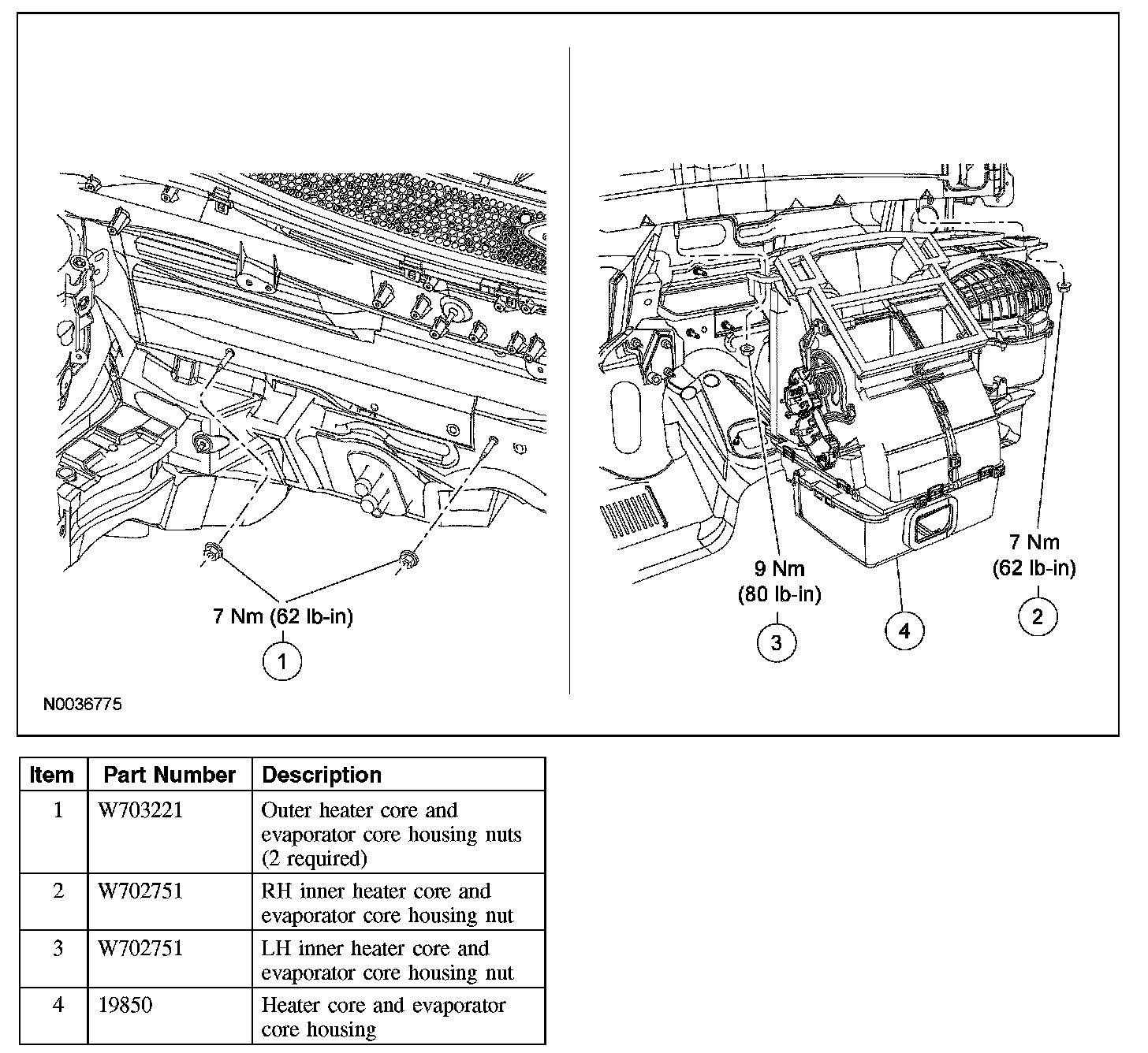 7 Nm (62 lb-in)

1

N0036775

9 Nm
(80 lb-in)

3

4

7 Nm
(62 lb-in)

2

| Item | Part Number | Description |
|---|---|---|
| 1 | W703221 | Outer heater core and evaporator core housing nuts (2 required) |
| 2 | W702751 | RH inner heater core and evaporator core housing nut |
| 3 | W702751 | LH inner heater core and evaporator core housing nut |
| 4 | 19850 | Heater core and evaporator core housing |