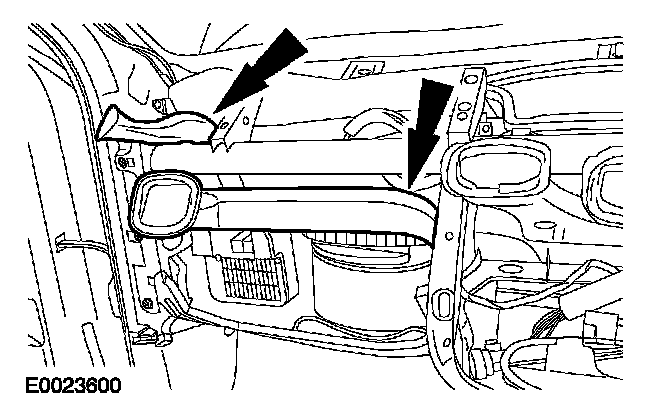 E0023600