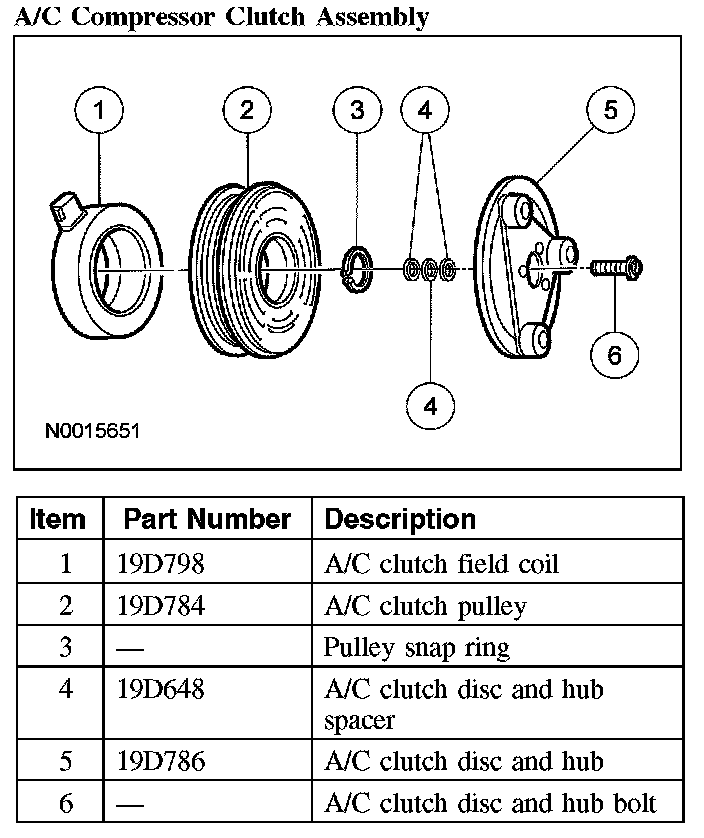 A/C Compressor Clutch Assembly

1
2
3
4
5
6
4

N0015651

| Item | Part Number | Description |
|---|---|---|
| 1 | 19D798 | A/C clutch field coil |
| 2 | 19D784 | A/C clutch pulley |
| 3 | — | Pulley snap ring |
| 4 | 19D648 | A/C clutch disc and hub spacer |
| 5 | 19D786 | A/C clutch disc and hub |
| 6 | — | A/C clutch disc and hub bolt |