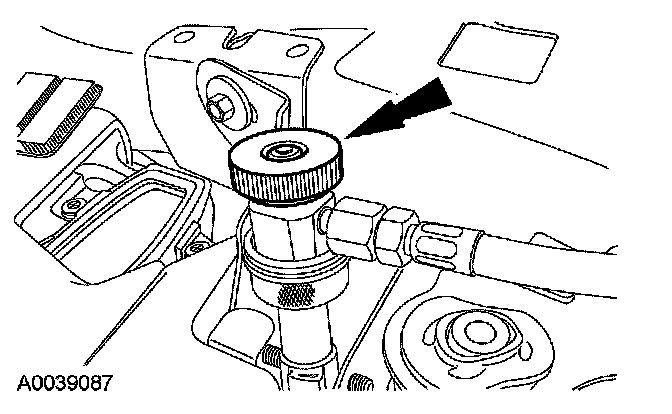 A0039087