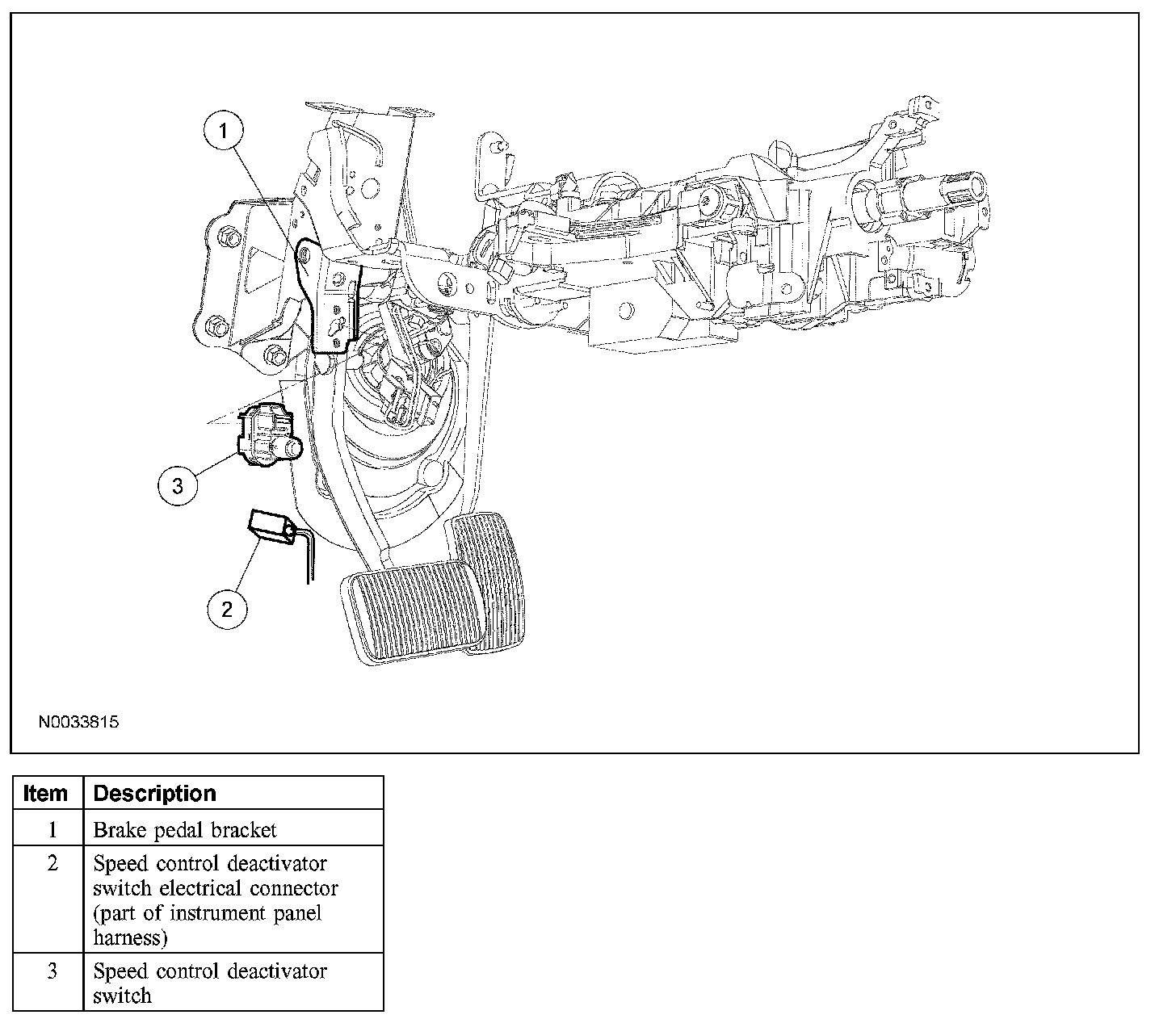 1

3

2

N0033815

| Item | Description |
|---|---|
| 1 | Brake pedal bracket |
| 2 | Speed control deactivator switch electrical connector (part of instrument panel harness) |
| 3 | Speed control deactivator switch |