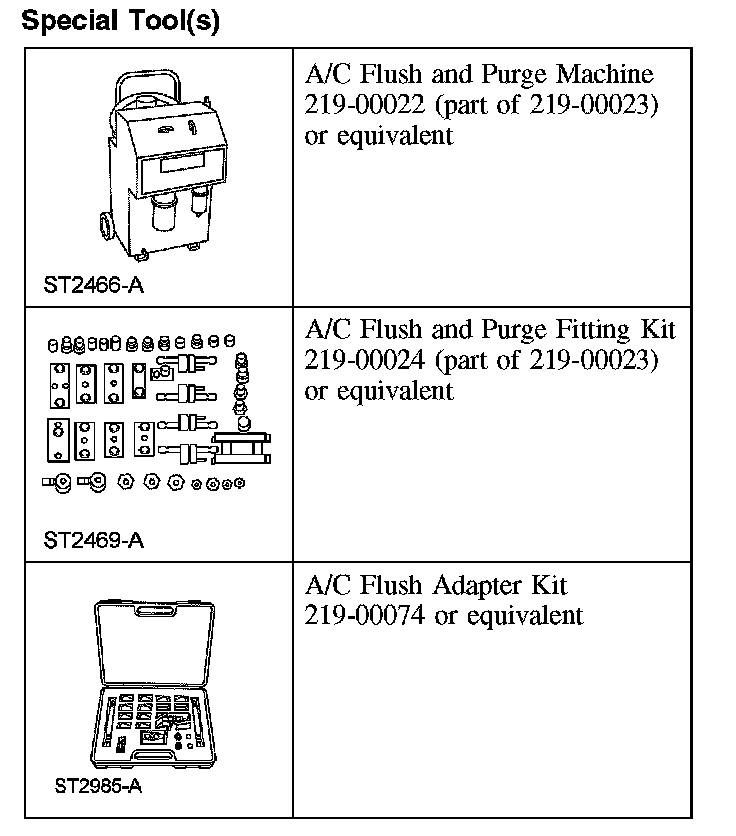 **Special Tool(s)**

| | |
|---|---|
| ST2466-A | A/C Flush and Purge Machine 219-00022 (part of 219-00023) or equivalent |
| ST2469-A | A/C Flush and Purge Fitting Kit 219-00024 (part of 219-00023) or equivalent |
| ST2985-A | A/C Flush Adapter Kit 219-00074 or equivalent |