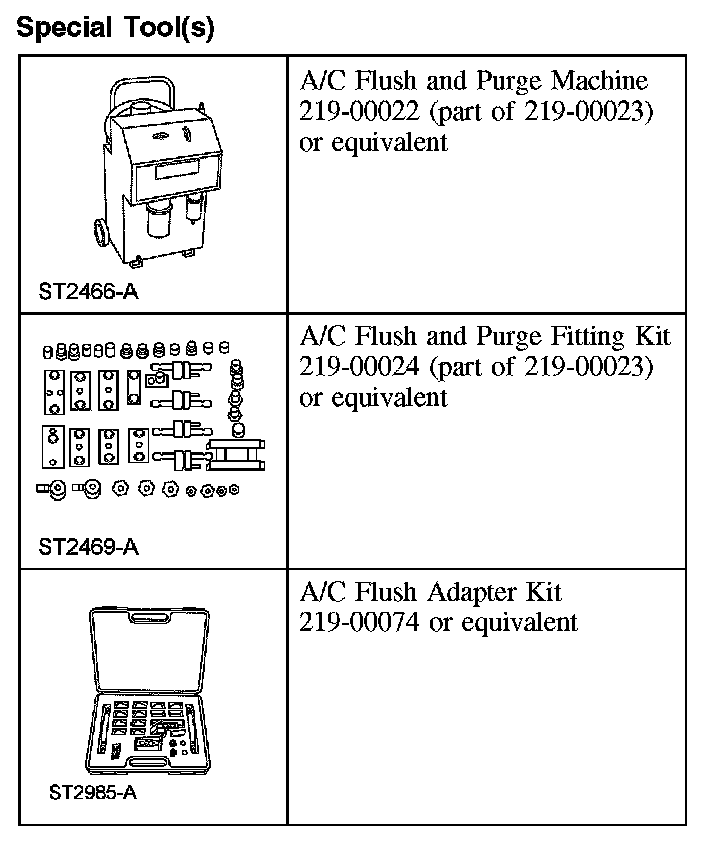 Special Tool(s)

| | |
|---|---|
| ST2466-A | A/C Flush and Purge Machine 219-00022 (part of 219-00023) or equivalent |
| ST2469-A | A/C Flush and Purge Fitting Kit 219-00024 (part of 219-00023) or equivalent |
| ST2985-A | A/C Flush Adapter Kit 219-00074 or equivalent |