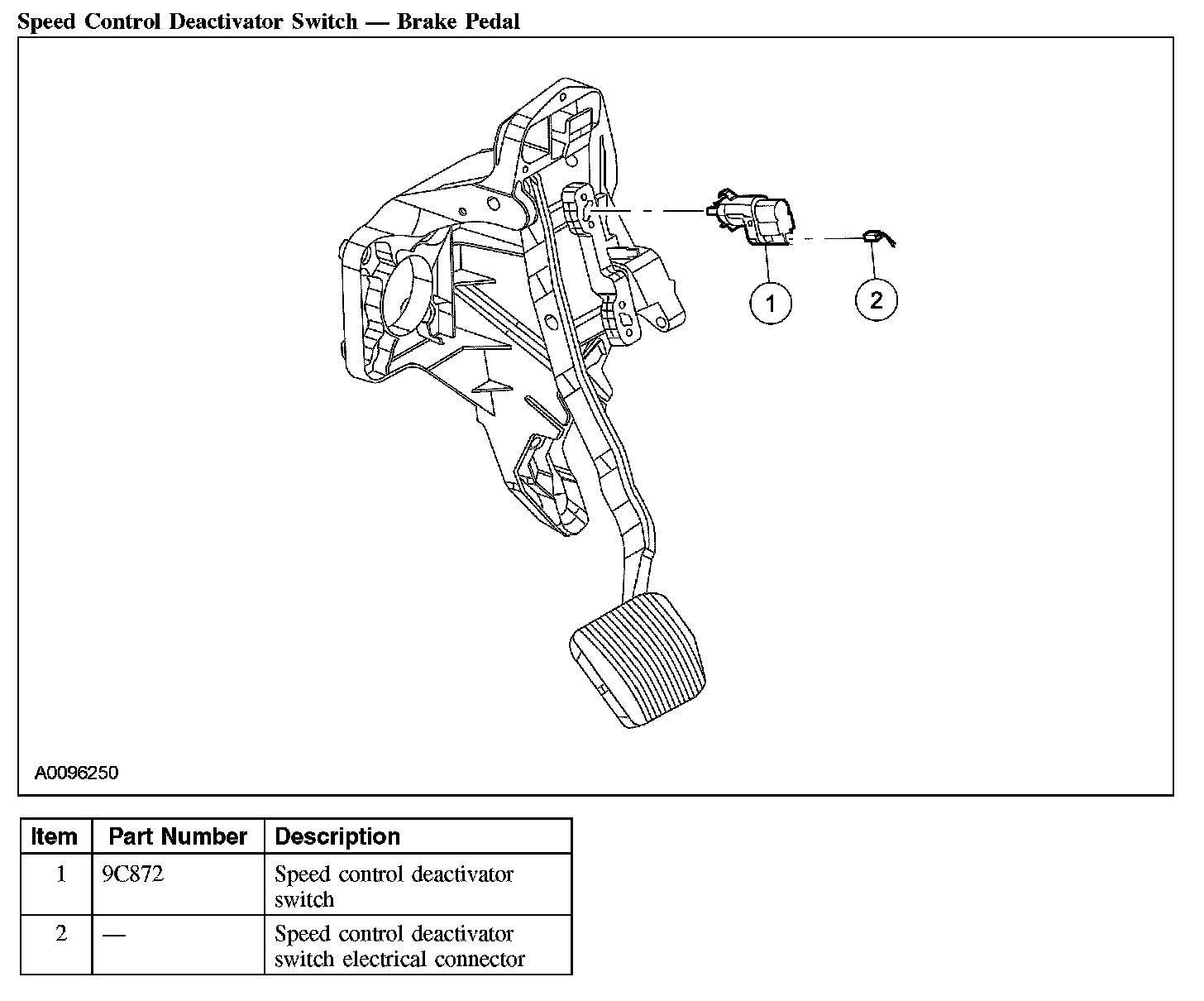 Speed Control Deactivator Switch — Brake Pedal

1

2

A0096250

| Item | Part Number | Description |
|---|---|---|
| 1 | 9C872 | Speed control deactivator switch |
| 2 | — | Speed control deactivator switch electrical connector |