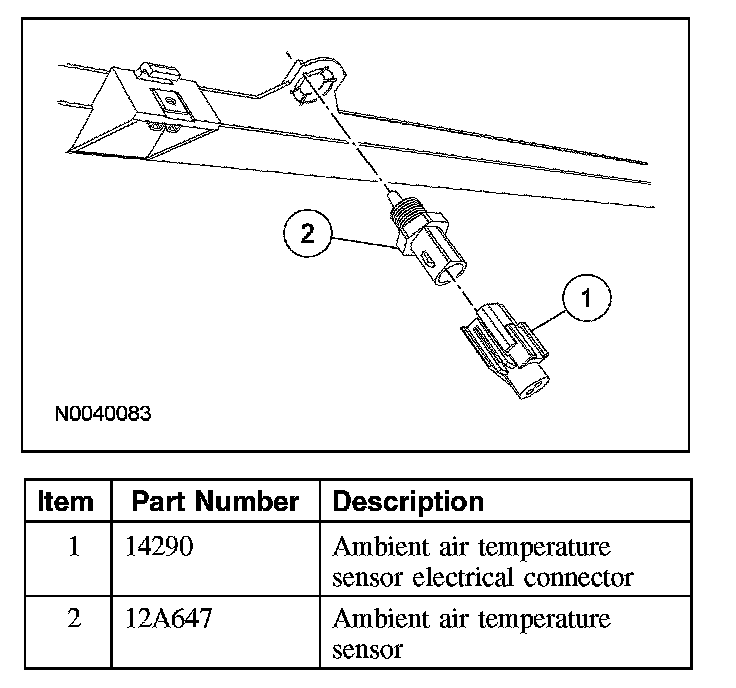 2

1

N0040083

| Item | Part Number | Description |
|---|---|---|
| 1 | 14290 | Ambient air temperature sensor electrical connector |
| 2 | 12A647 | Ambient air temperature sensor |