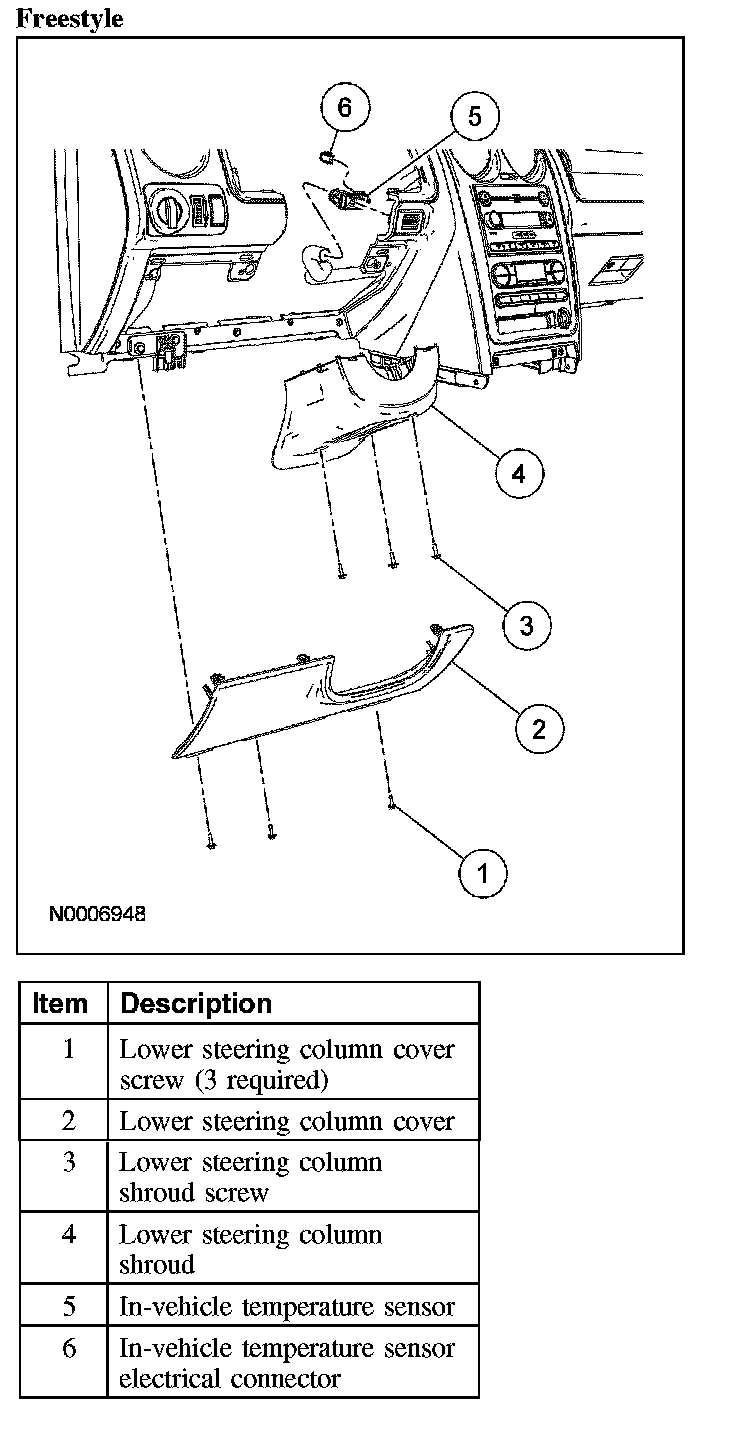 Freestyle

6
5
4
3
2
1
N0006948

| Item | Description |
|---|---|
| 1 | Lower steering column cover screw (3 required) |
| 2 | Lower steering column cover |
| 3 | Lower steering column shroud screw |
| 4 | Lower steering column shroud |
| 5 | In-vehicle temperature sensor |
| 6 | In-vehicle temperature sensor electrical connector |