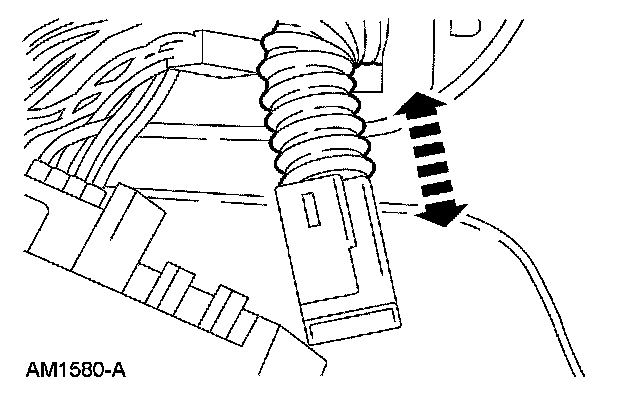 AM1580-A