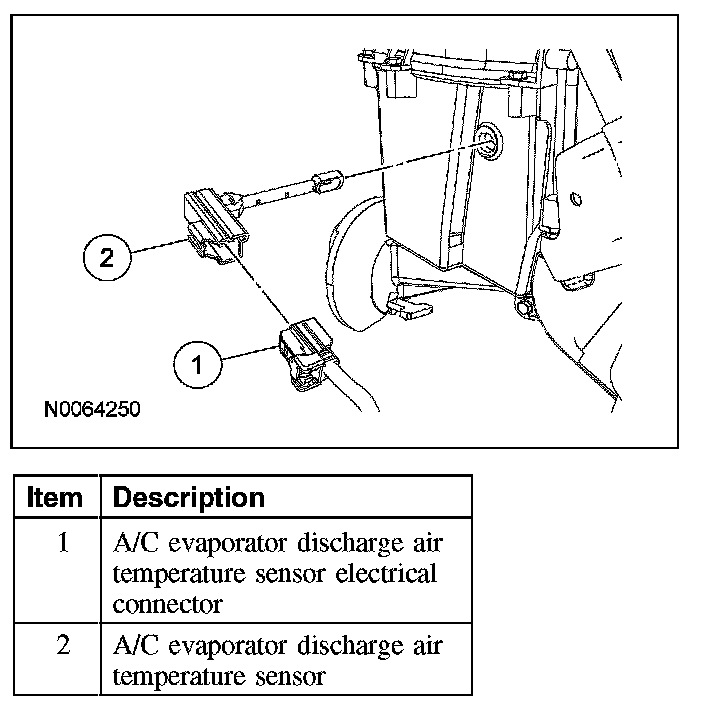 2

1

N0064250

| Item | Description |
|---|---|
| 1 | A/C evaporator discharge air temperature sensor electrical connector |
| 2 | A/C evaporator discharge air temperature sensor |