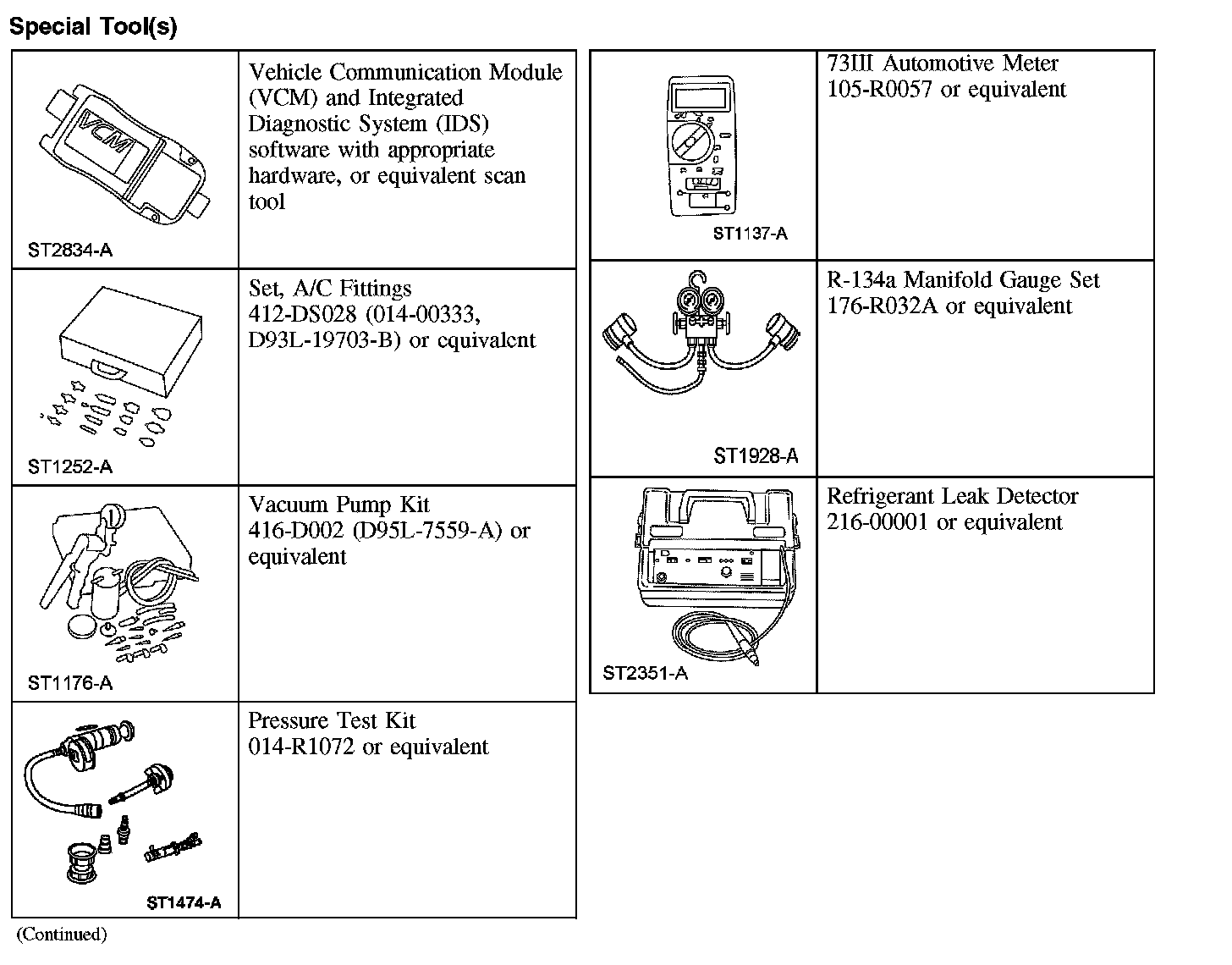 Special Tool(s)

| | |
|---|---|
| VCM ST2834-A | Vehicle Communication Module (VCM) and Integrated Diagnostic System (IDS) software with appropriate hardware, or equivalent scan tool |
| ST1252-A | Set, A/C Fittings 412-DS028 (014-00333, D93L-19703-B) or equivalent |
| ST1176-A | Vacuum Pump Kit 416-D002 (D95L-7559-A) or equivalent |
| ST1474-A | Pressure Test Kit 014-R1072 or equivalent |

(Continued)

| | |
|---|---|
| ST1137-A | 73III Automotive Meter 105-R0057 or equivalent |
| ST1928-A | R-134a Manifold Gauge Set 176-R032A or equivalent |
| ST2351-A | Refrigerant Leak Detector 216-00001 or equivalent |