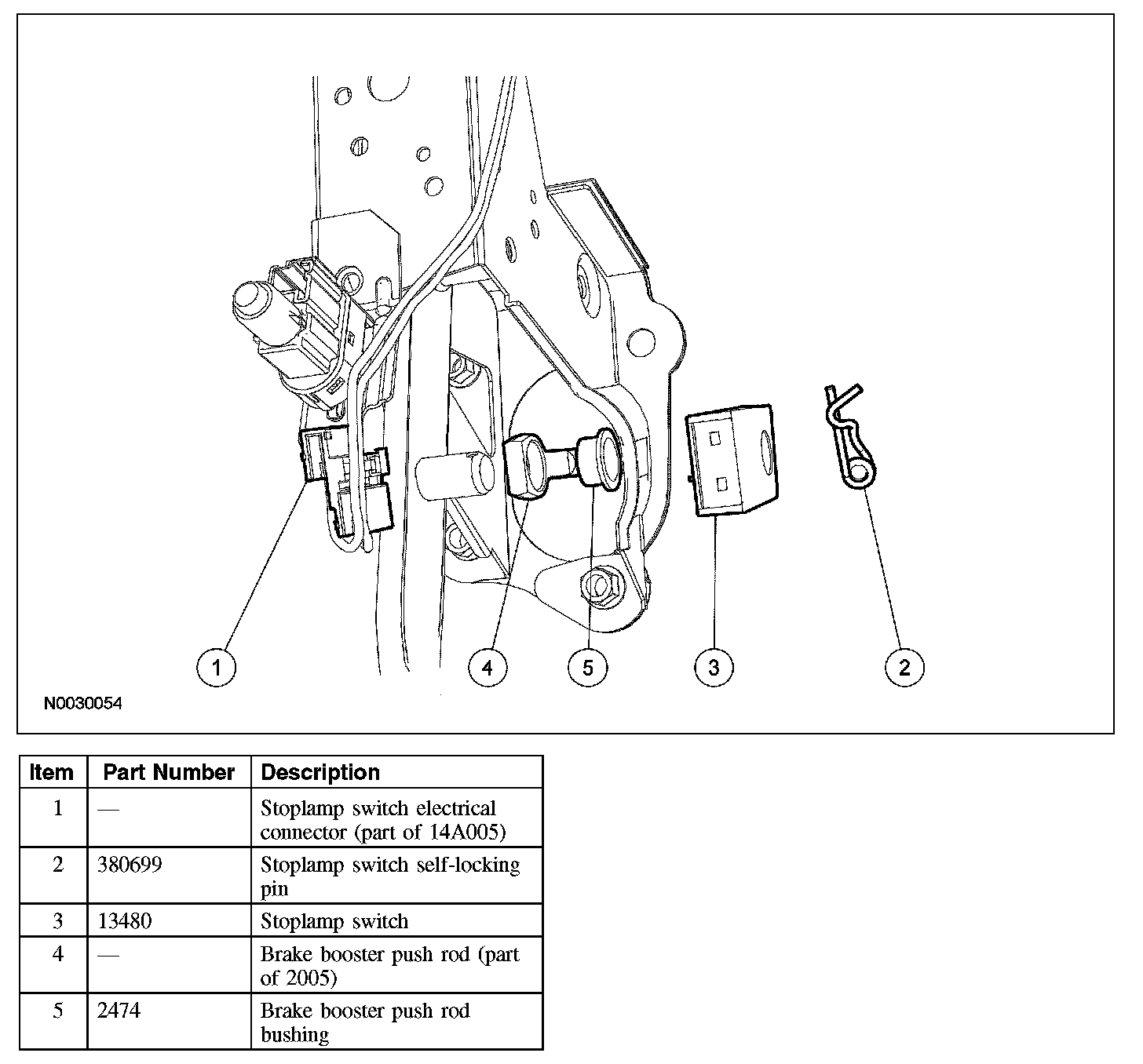 1
4
5
3
2

N0030054

| Item | Part Number | Description |
|---|---|---|
| 1 | — | Stoplamp switch electrical connector (part of 14A005) |
| 2 | 380699 | Stoplamp switch self-locking pin |
| 3 | 13480 | Stoplamp switch |
| 4 | — | Brake booster push rod (part of 2005) |
| 5 | 2474 | Brake booster push rod bushing |