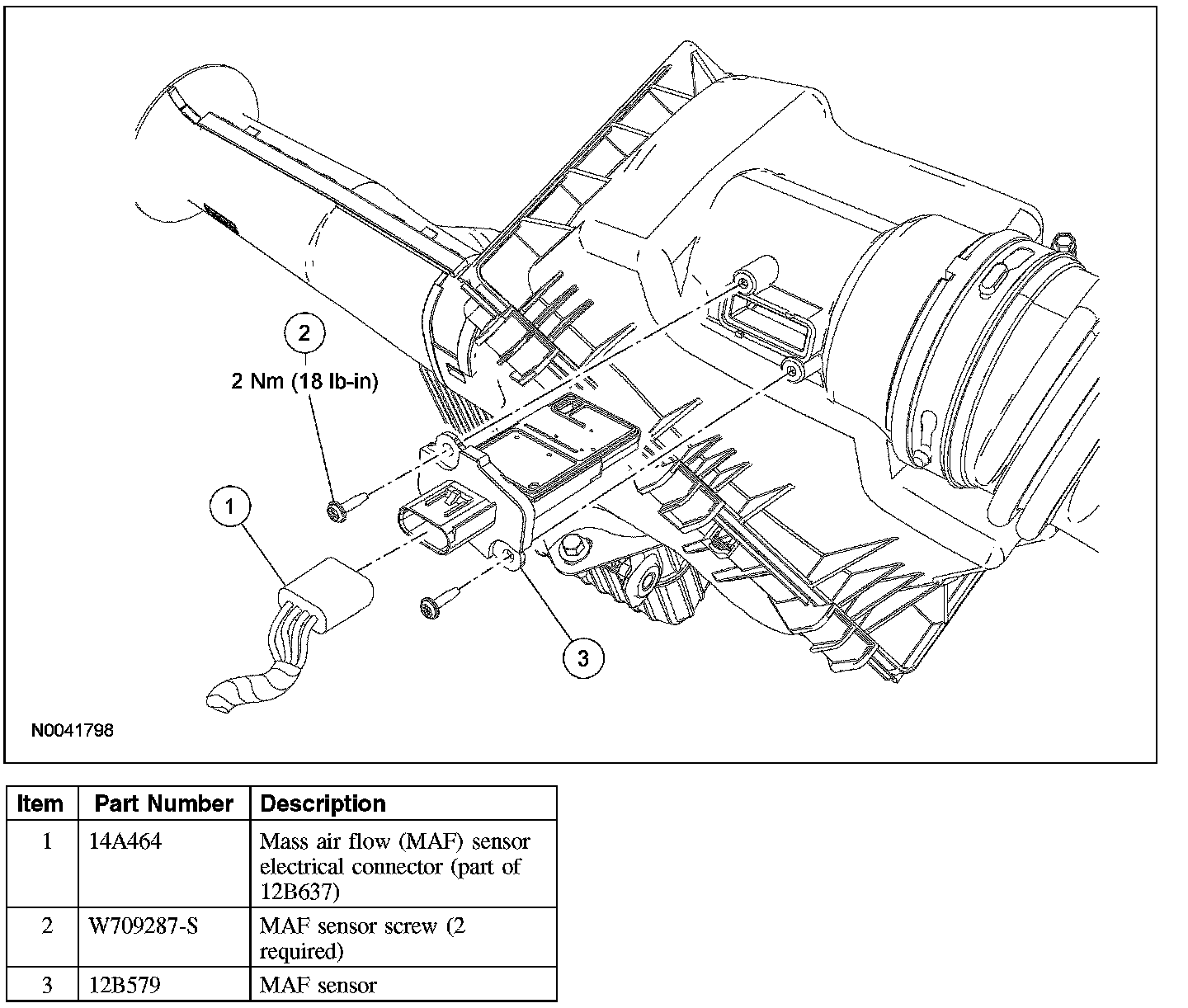 2

2 Nm (18 lb-in)

1

3

N0041798

| Item | Part Number | Description |
|---|---|---|
| 1 | 14A464 | Mass air flow (MAF) sensor electrical connector (part of 12B637) |
| 2 | W709287-S | MAF sensor screw (2 required) |
| 3 | 12B579 | MAF sensor |