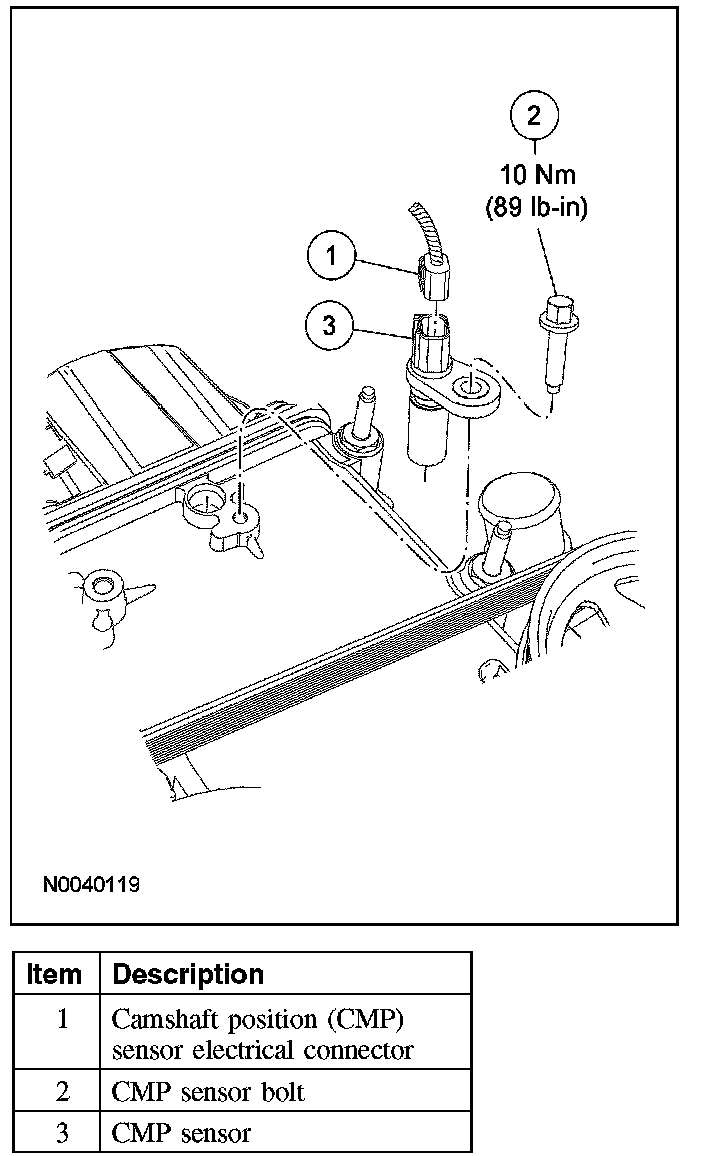 2
10 Nm
(89 lb-in)

1

3

N0040119

| Item | Description |
|---|---|
| 1 | Camshaft position (CMP) sensor electrical connector |
| 2 | CMP sensor bolt |
| 3 | CMP sensor |