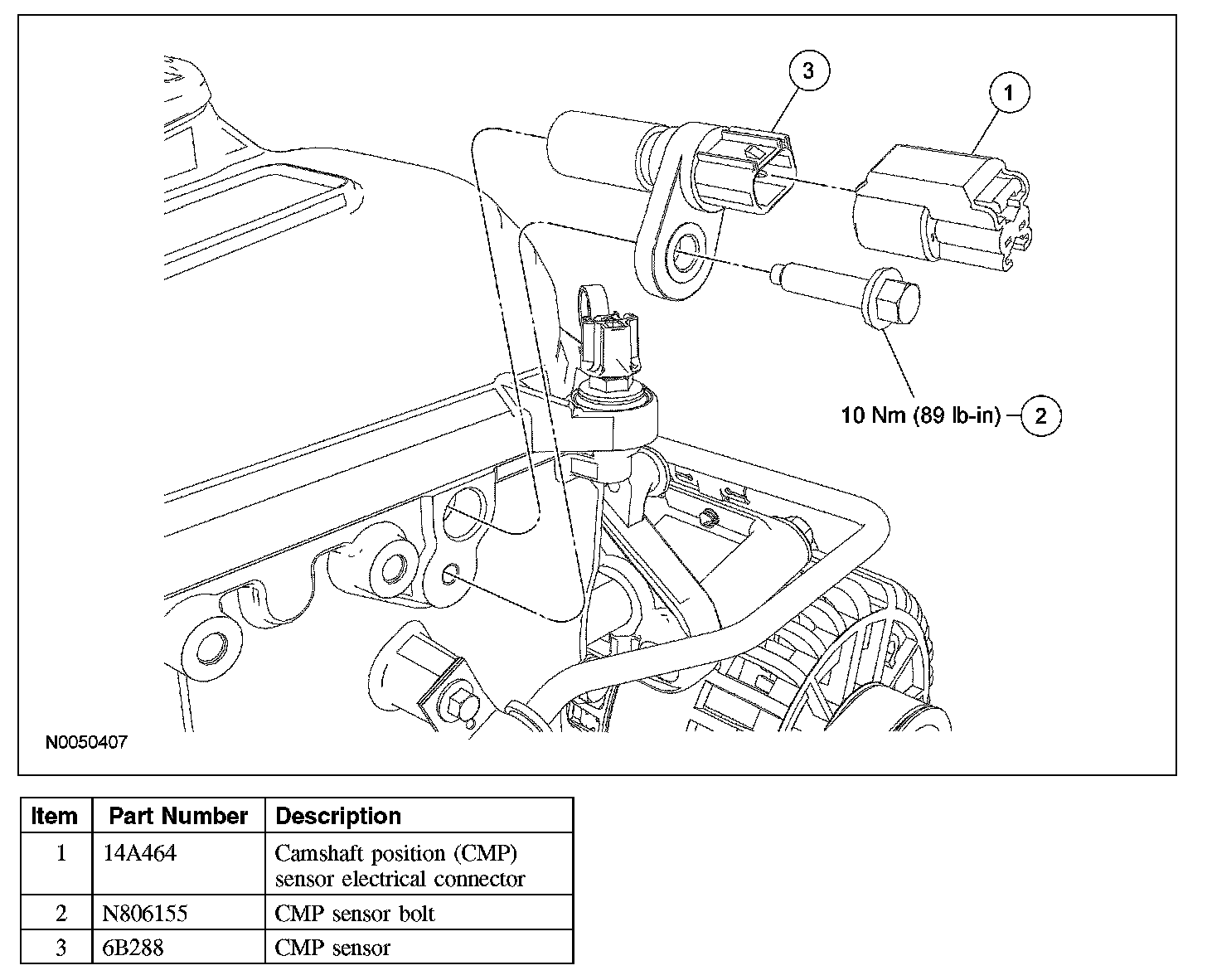 3

1

10 Nm (89 lb-in)

2

N0050407

| Item | Part Number | Description |
|---|---|---|
| 1 | 14A464 | Camshaft position (CMP) sensor electrical connector |
| 2 | N806155 | CMP sensor bolt |
| 3 | 6B288 | CMP sensor |