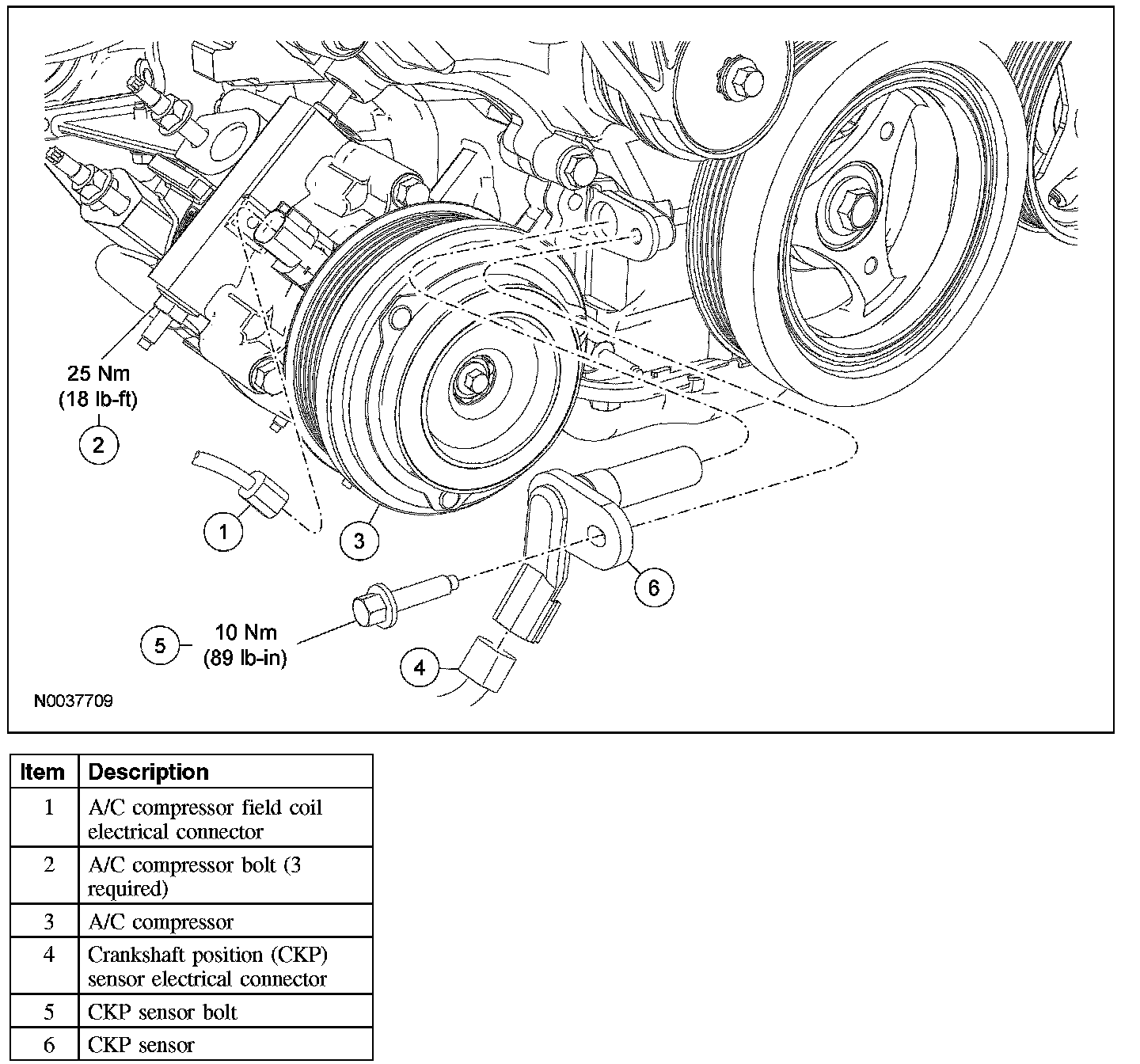 25 Nm
(18 lb-ft)
2

1
3

6

5
10 Nm
(89 lb-in)

4

N0037709

| Item | Description |
|---|---|
| 1 | A/C compressor field coil electrical connector |
| 2 | A/C compressor bolt (3 required) |
| 3 | A/C compressor |
| 4 | Crankshaft position (CKP) sensor electrical connector |
| 5 | CKP sensor bolt |
| 6 | CKP sensor |