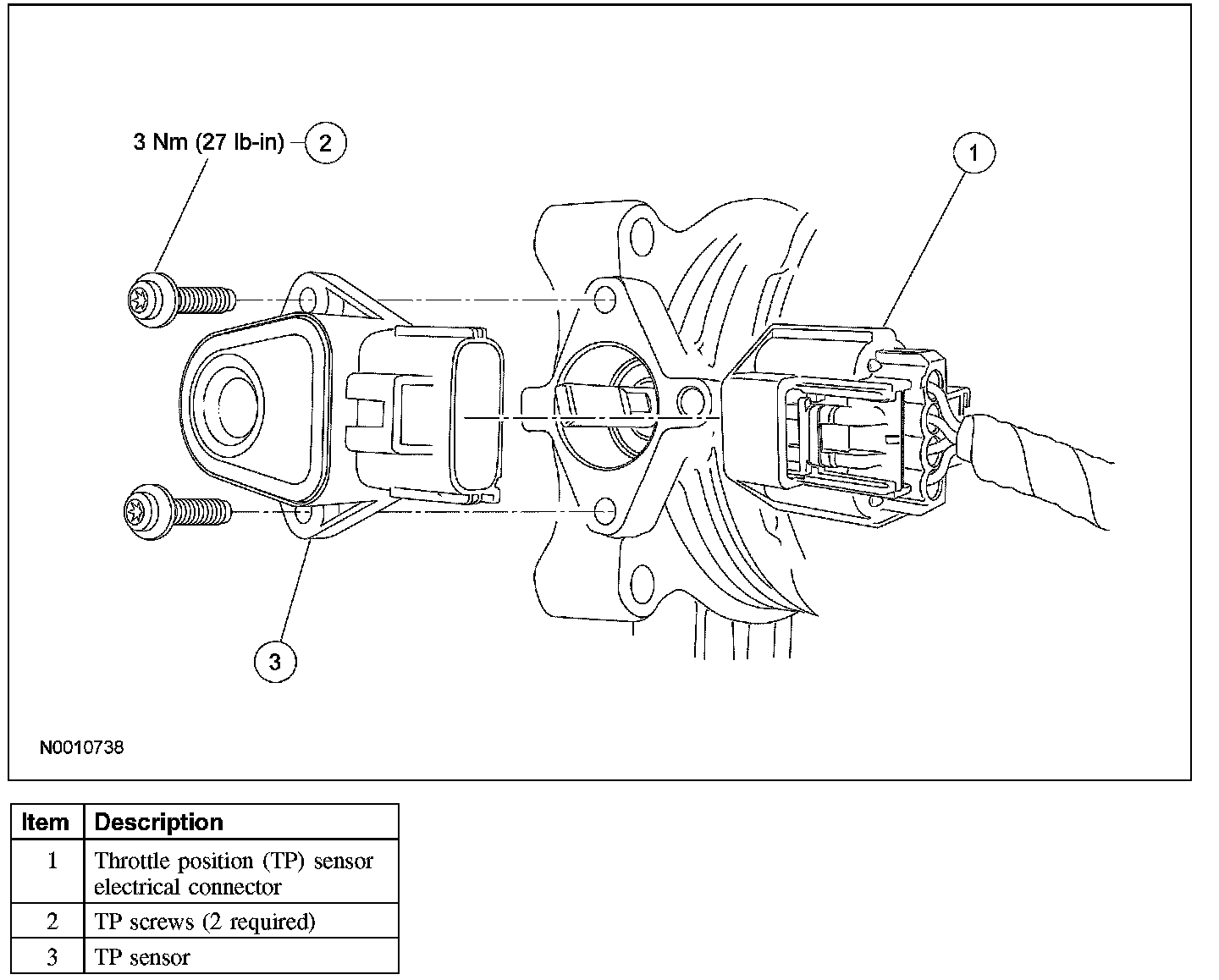 3 Nm (27 lb-in)

2

1

3

N0010738

| Item | Description |
|---|---|
| 1 | Throttle position (TP) sensor electrical connector |
| 2 | TP screws (2 required) |
| 3 | TP sensor |