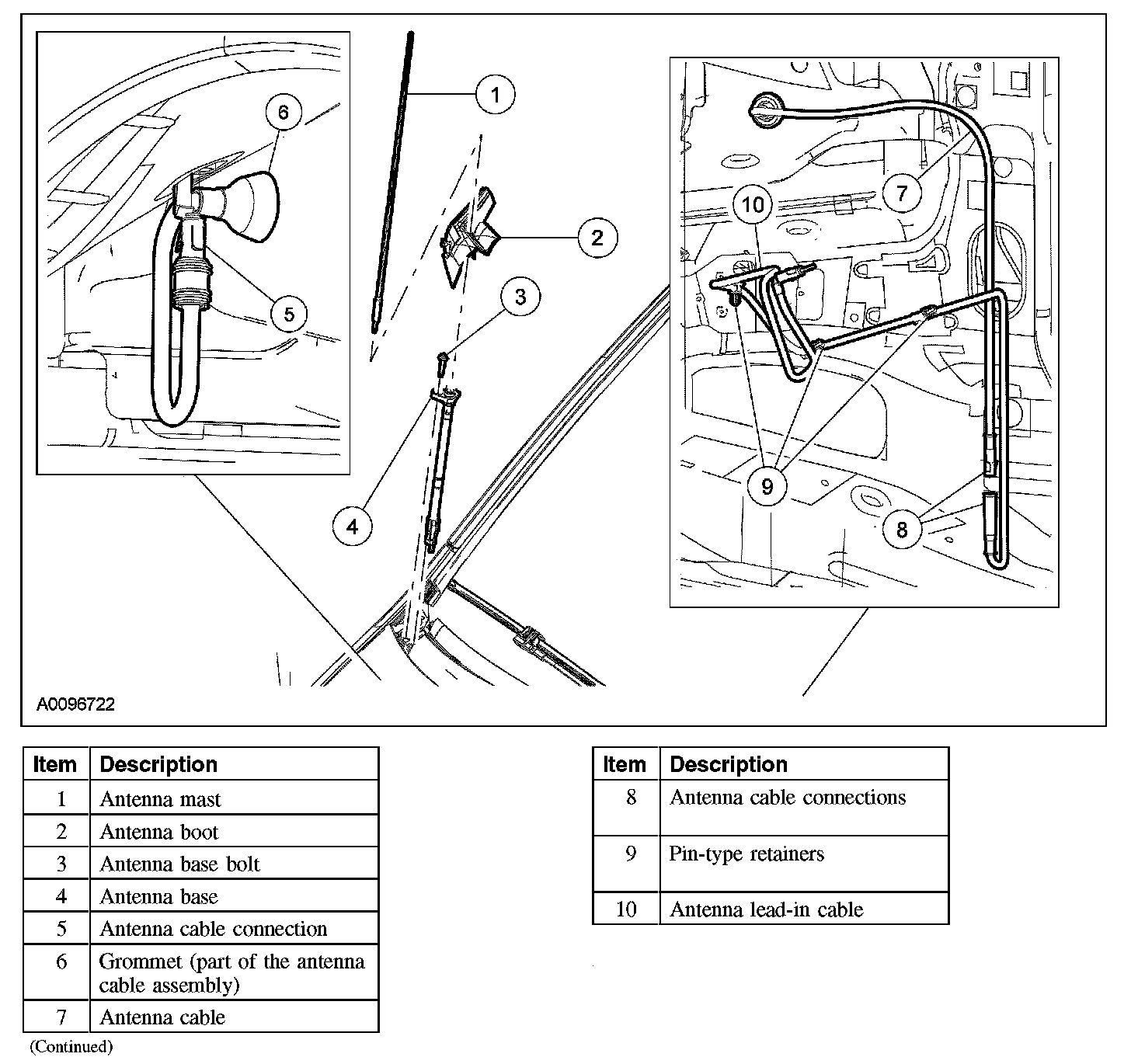 6
1
2
3
5
4
10
7
9
8
A0096722

| Item | Description |
|---|---|
| 1 | Antenna mast |
| 2 | Antenna boot |
| 3 | Antenna base bolt |
| 4 | Antenna base |
| 5 | Antenna cable connection |
| 6 | Grommet (part of the antenna cable assembly) |
| 7 | Antenna cable |

(Continued)

| Item | Description |
|---|---|
| 8 | Antenna cable connections |
| 9 | Pin-type retainers |
| 10 | Antenna lead-in cable |