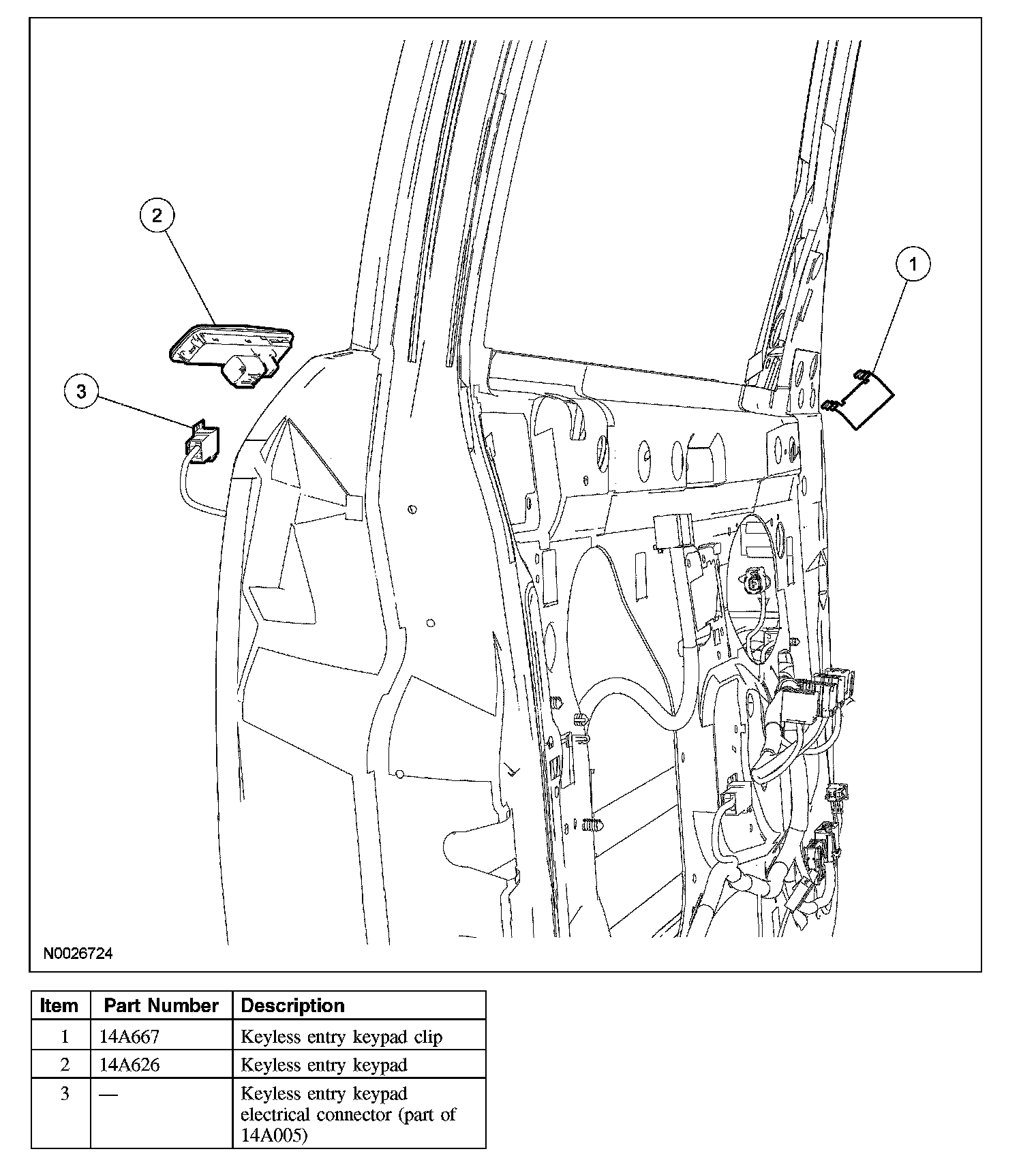 2

1

3

N0026724

| Item | Part Number | Description |
|---|---|---|
| 1 | 14A667 | Keyless entry keypad clip |
| 2 | 14A626 | Keyless entry keypad |
| 3 | — | Keyless entry keypad electrical connector (part of 14A005) |