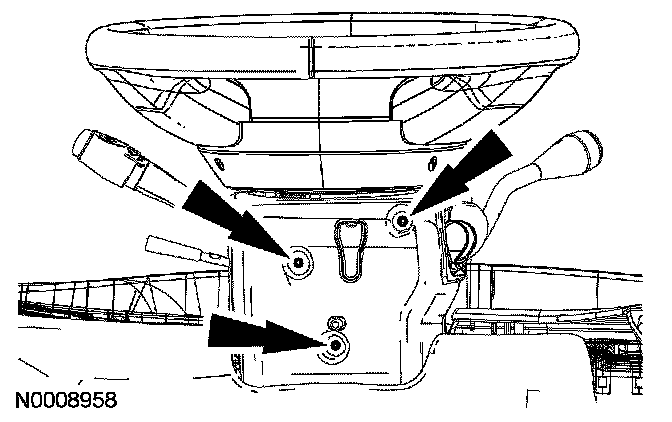 N0008958