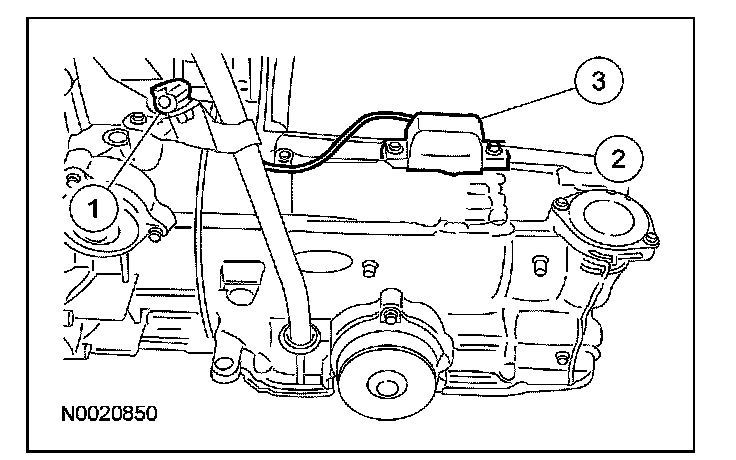 3
2
1
N0020850