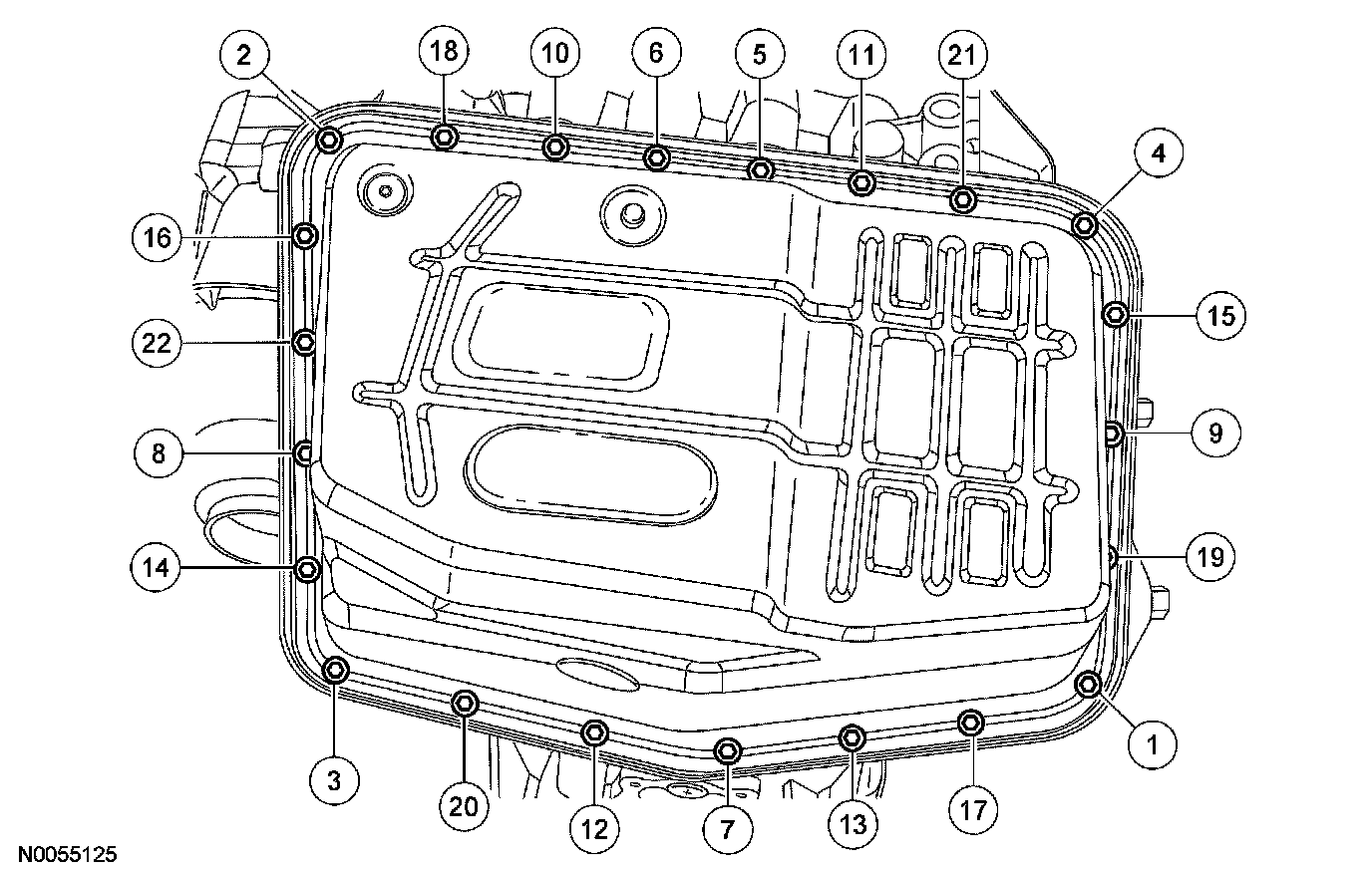 2
18
10
6
5
11
21
4
16
15
22
9
8
19
14
3
20
12
7
13
17
1
N0055125