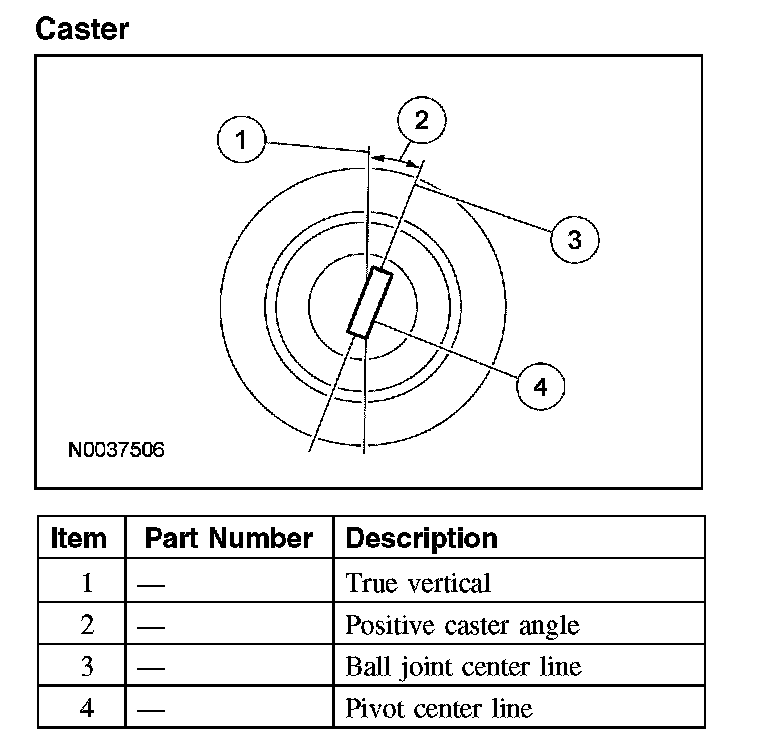 Caster

1
2
3
4
N0037506

| Item | Part Number | Description |
|---|---|---|
| 1 | — | True vertical |
| 2 | — | Positive caster angle |
| 3 | — | Ball joint center line |
| 4 | — | Pivot center line |