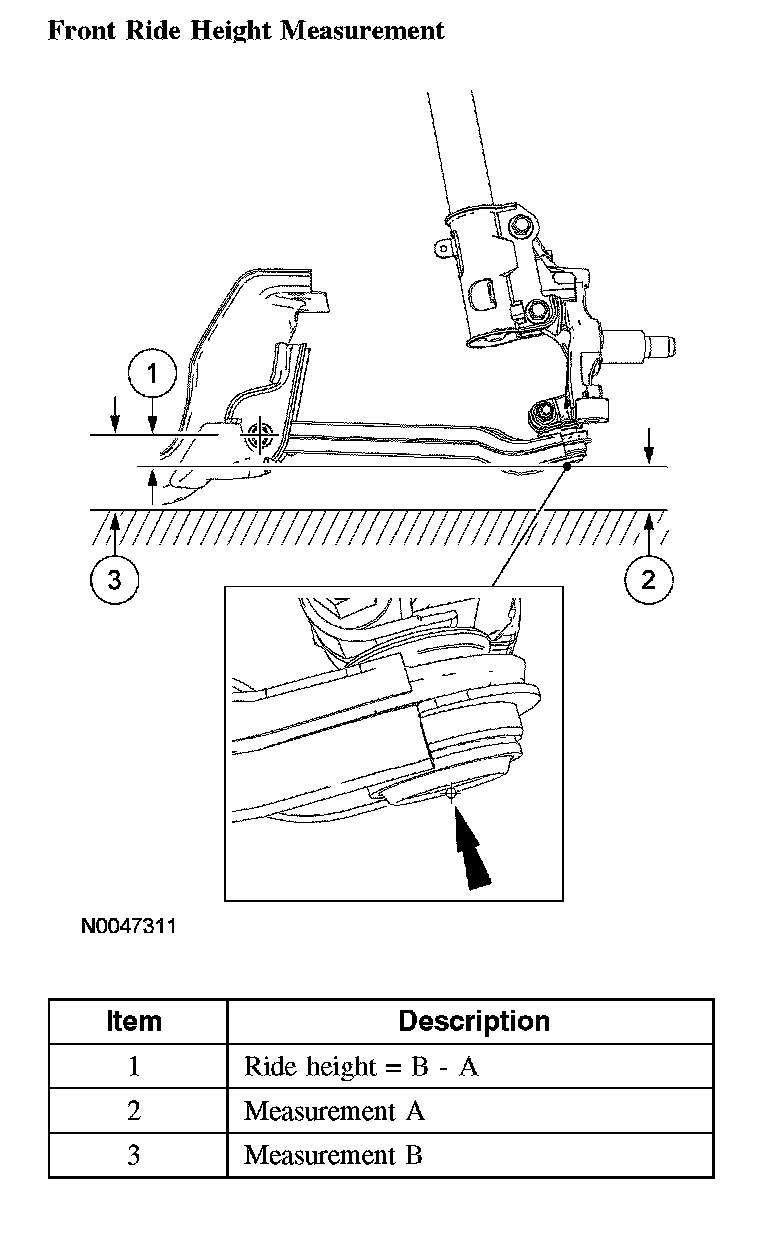 Front Ride Height Measurement

1

3

2

N0047311

| Item | Description |
|---|---|
| 1 | Ride height = B - A |
| 2 | Measurement A |
| 3 | Measurement B |