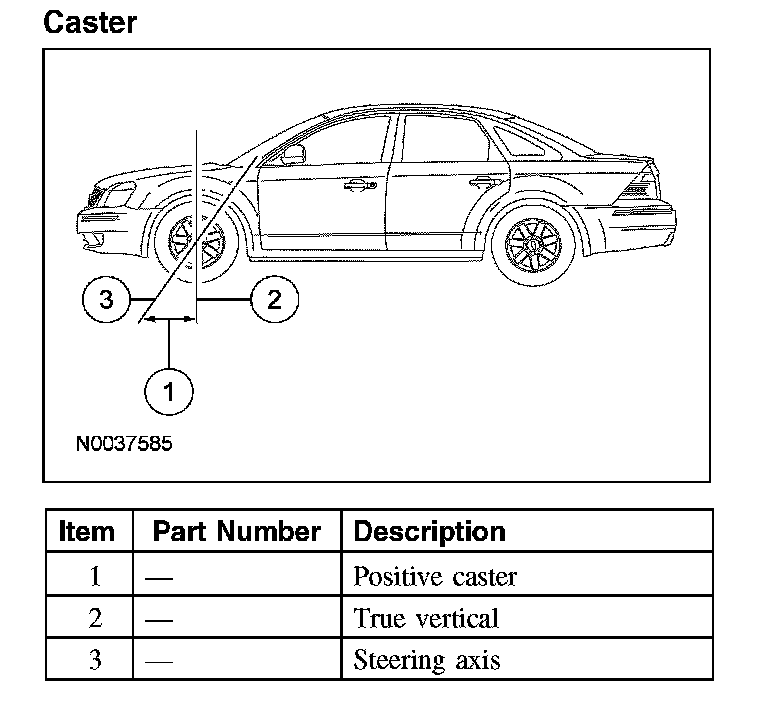 Caster

3
2
1
N0037585

| Item | Part Number | Description |
|---|---|---|
| 1 | — | Positive caster |
| 2 | — | True vertical |
| 3 | — | Steering axis |