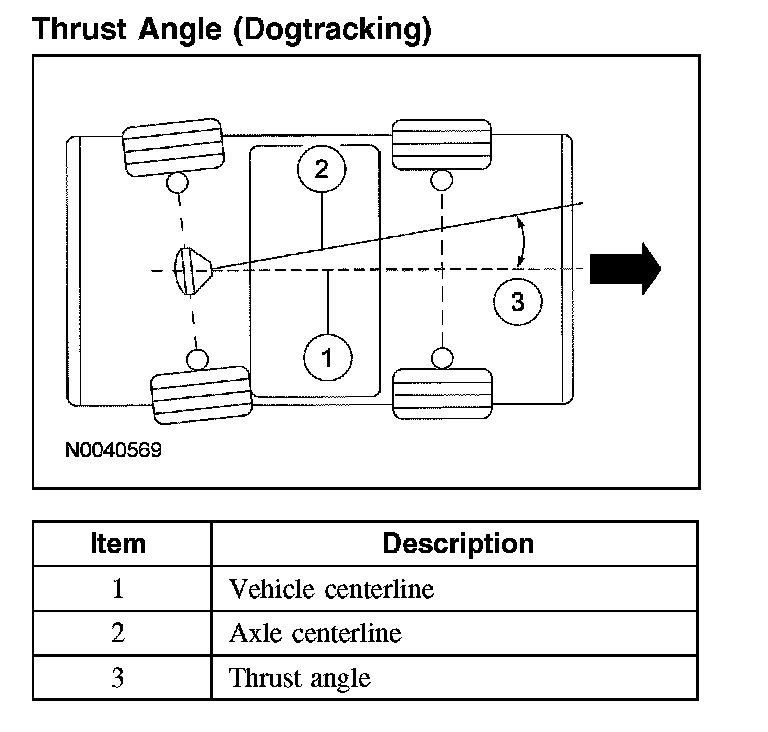 Thrust Angle (Dogtracking)

2

3

1

N0040569

| Item | Description |
|---|---|
| 1 | Vehicle centerline |
| 2 | Axle centerline |
| 3 | Thrust angle |