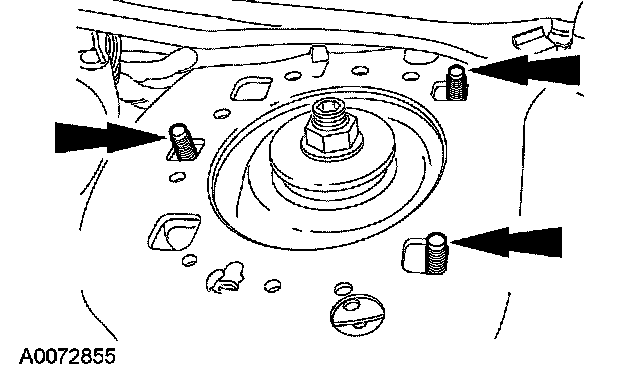 A0072855