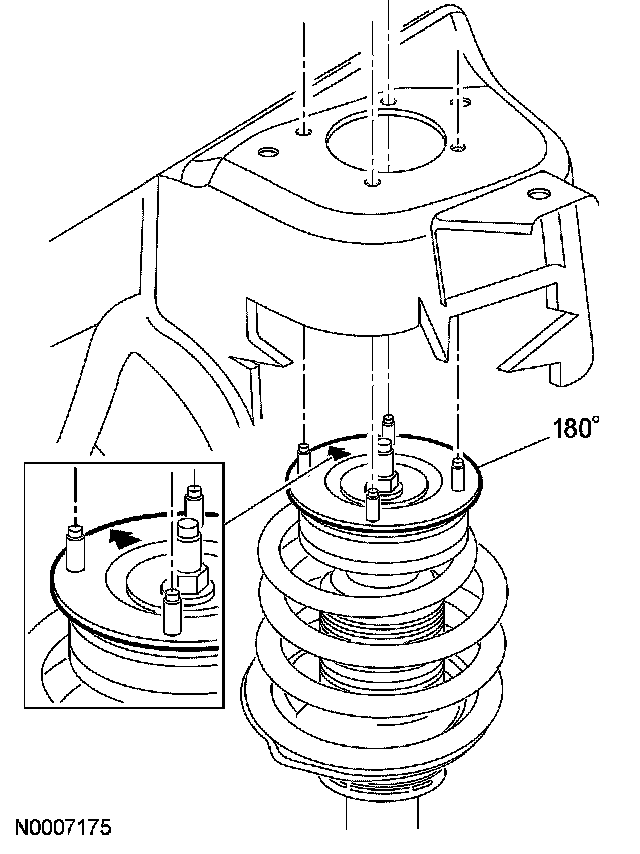 180°

N0007175