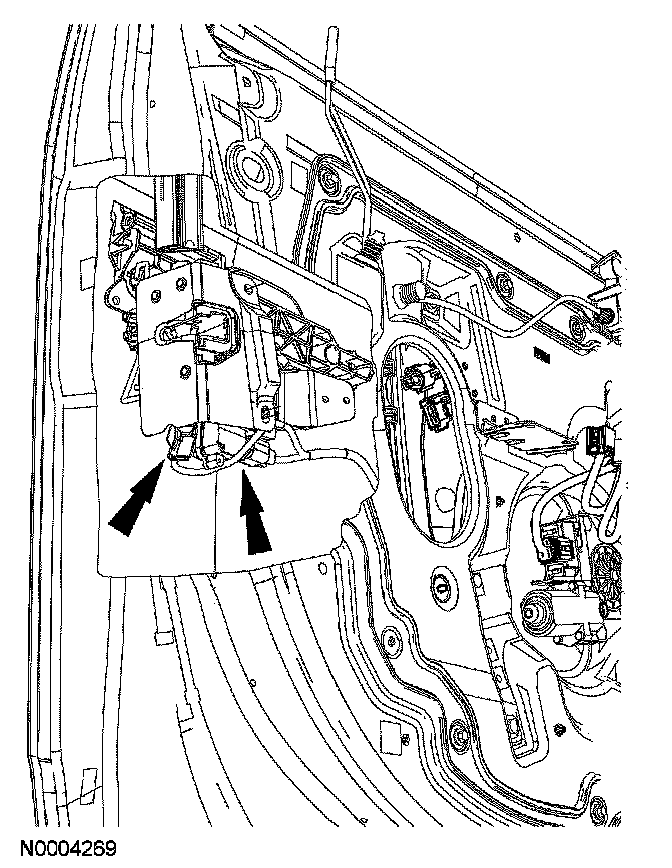 N0004269