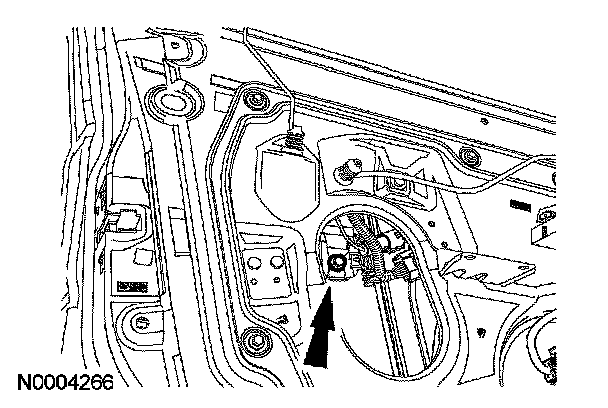 N0004266